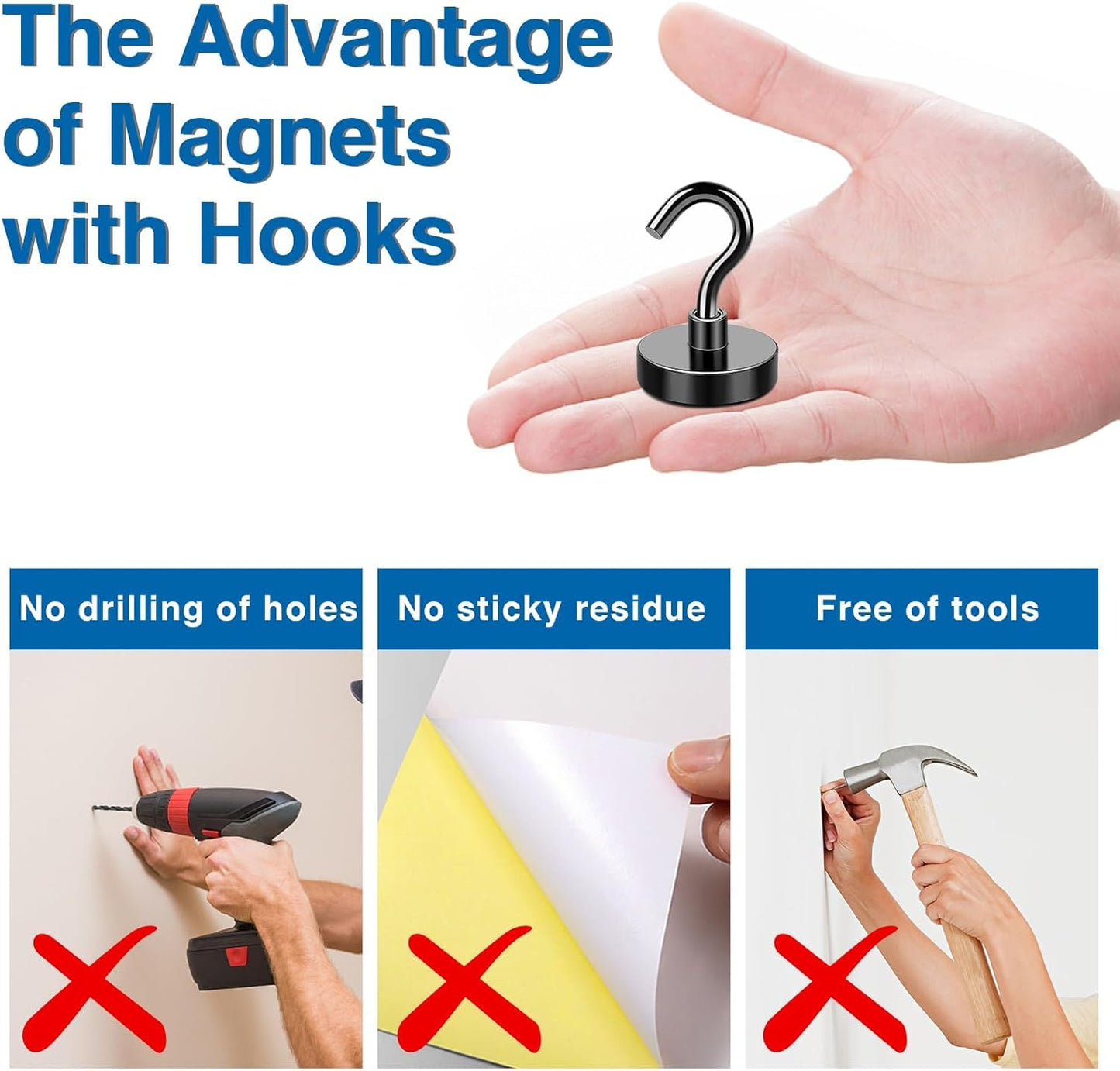 The Advantage of Magnets with Hooks

No drilling of holes

No sticky residue

Free of tools