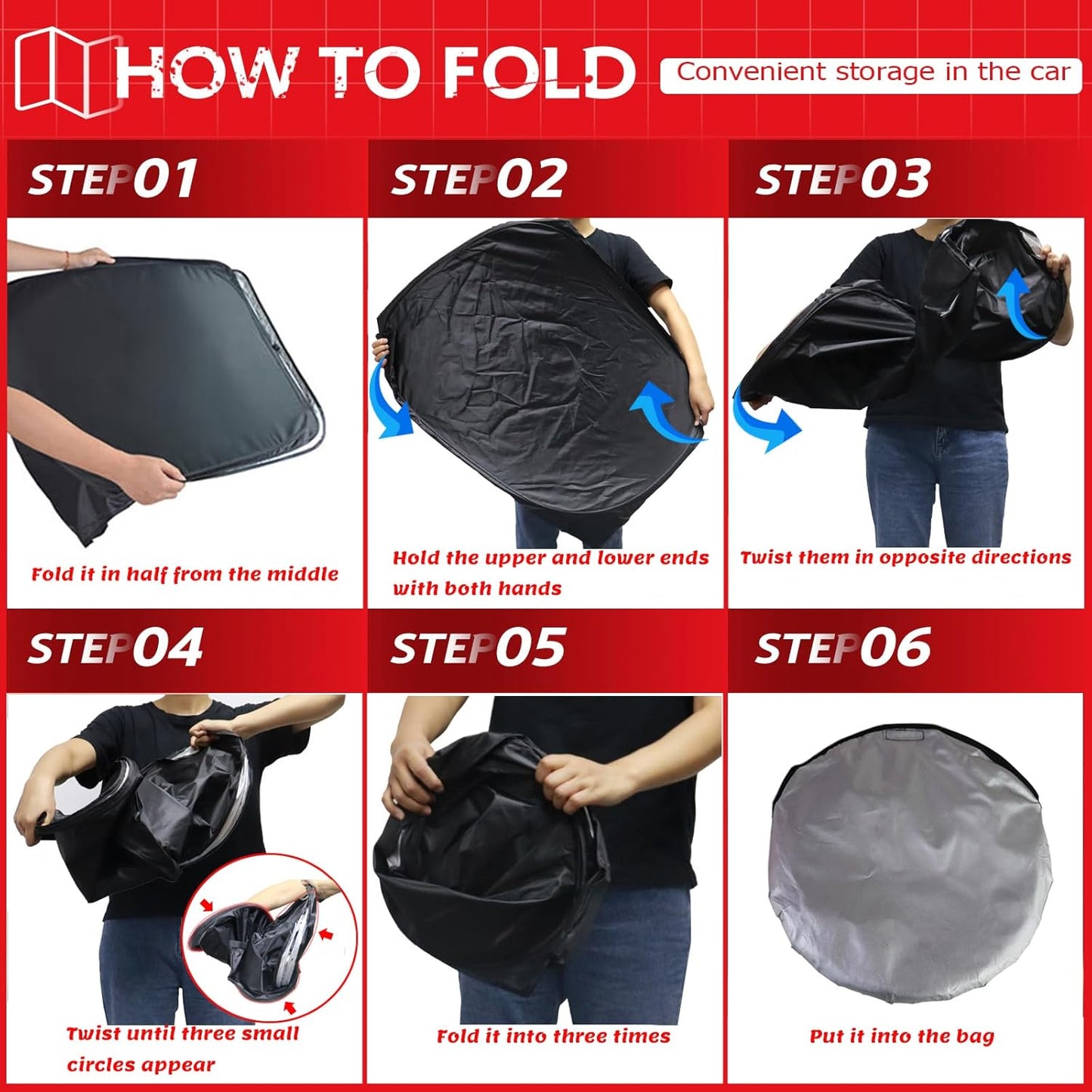 HOW TO FOLD

Convenient storage in the car

STEP01

Fold it in half from the middle

STEP02

Hold the upper and lower ends with both hands

STEP03

Twist them in opposite directions

STEP04

Twist until three small circles appear

STEP05

Fold it into three times

STEP06

Put it into the bag