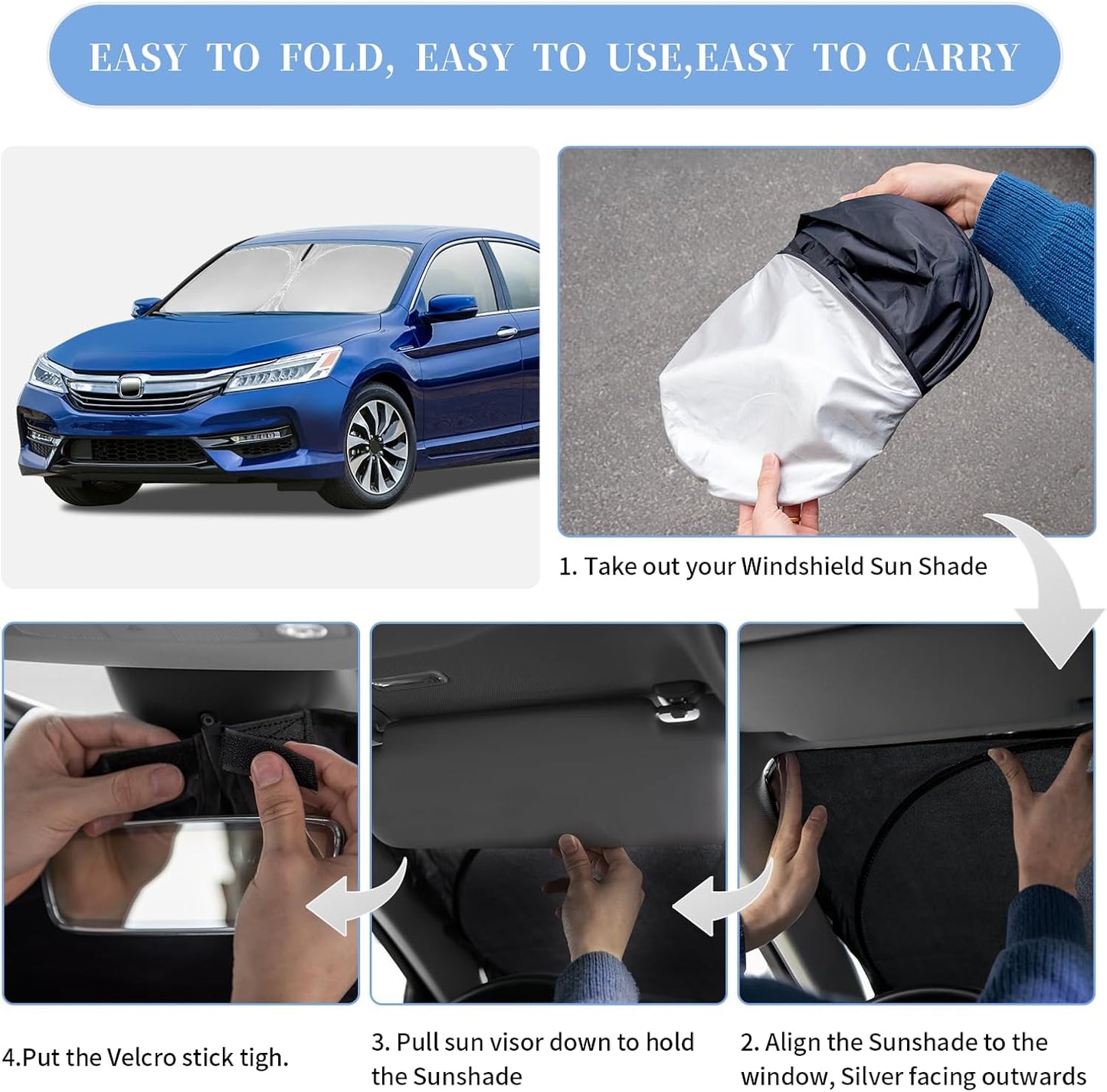 EASY TO FOLD, EASY TO USE,EASY TO CARRY

1. Take out your Windshield Sun Shade

4.Put the Velcro stick tigh.

3. Pull sun visor down to hold the Sunshade

2. Align the Sunshade to the window, Silver facing outwards