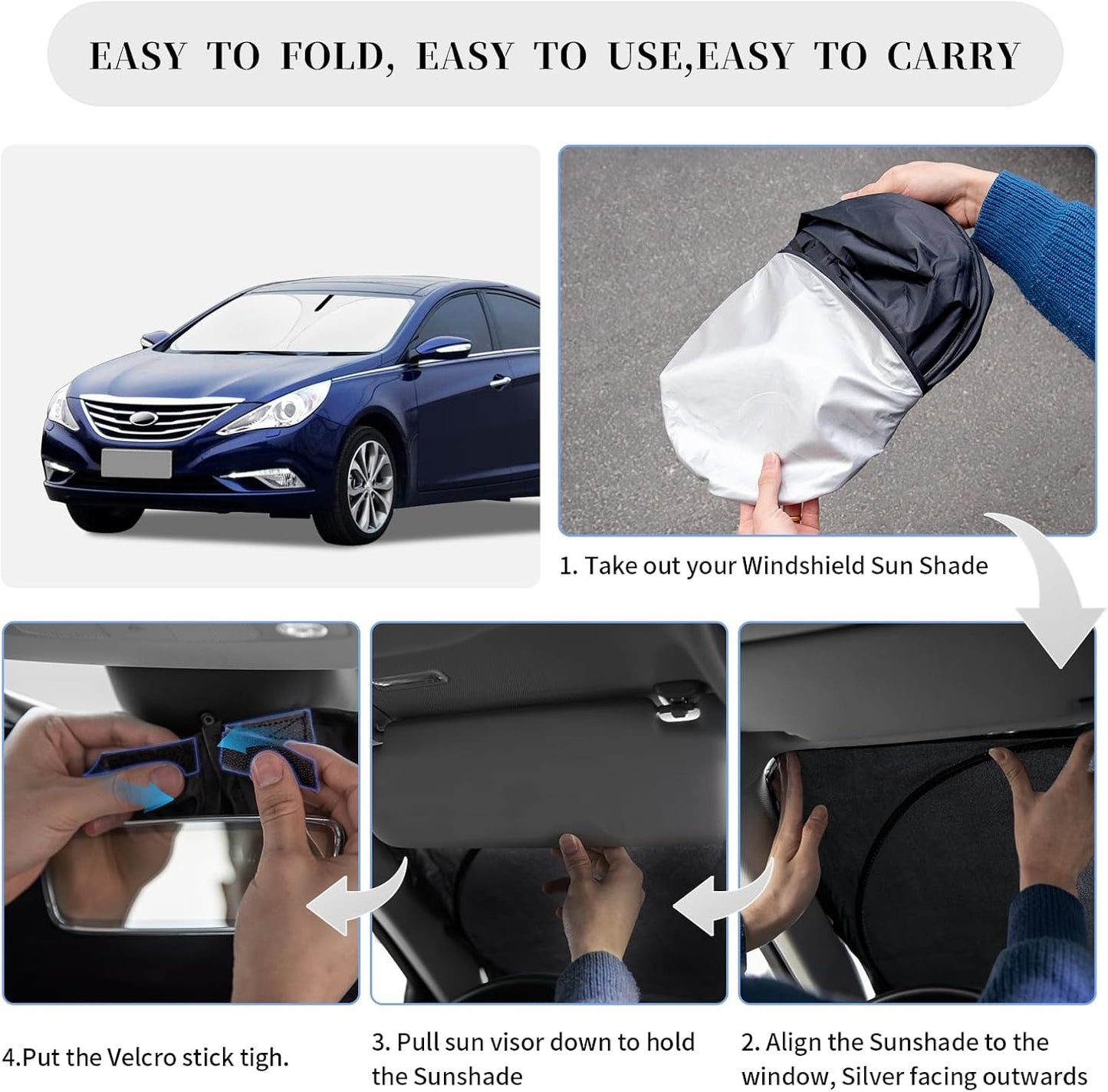 EASY TO FOLD, EASY TO USE,EASY TO CARRY

1. Take out your Windshield Sun Shade

4.Put the Velcro stick tigh.

3. Pull sun visor down to hold the Sunshade

2. Align the Sunshade to the window, Silver facing outwards