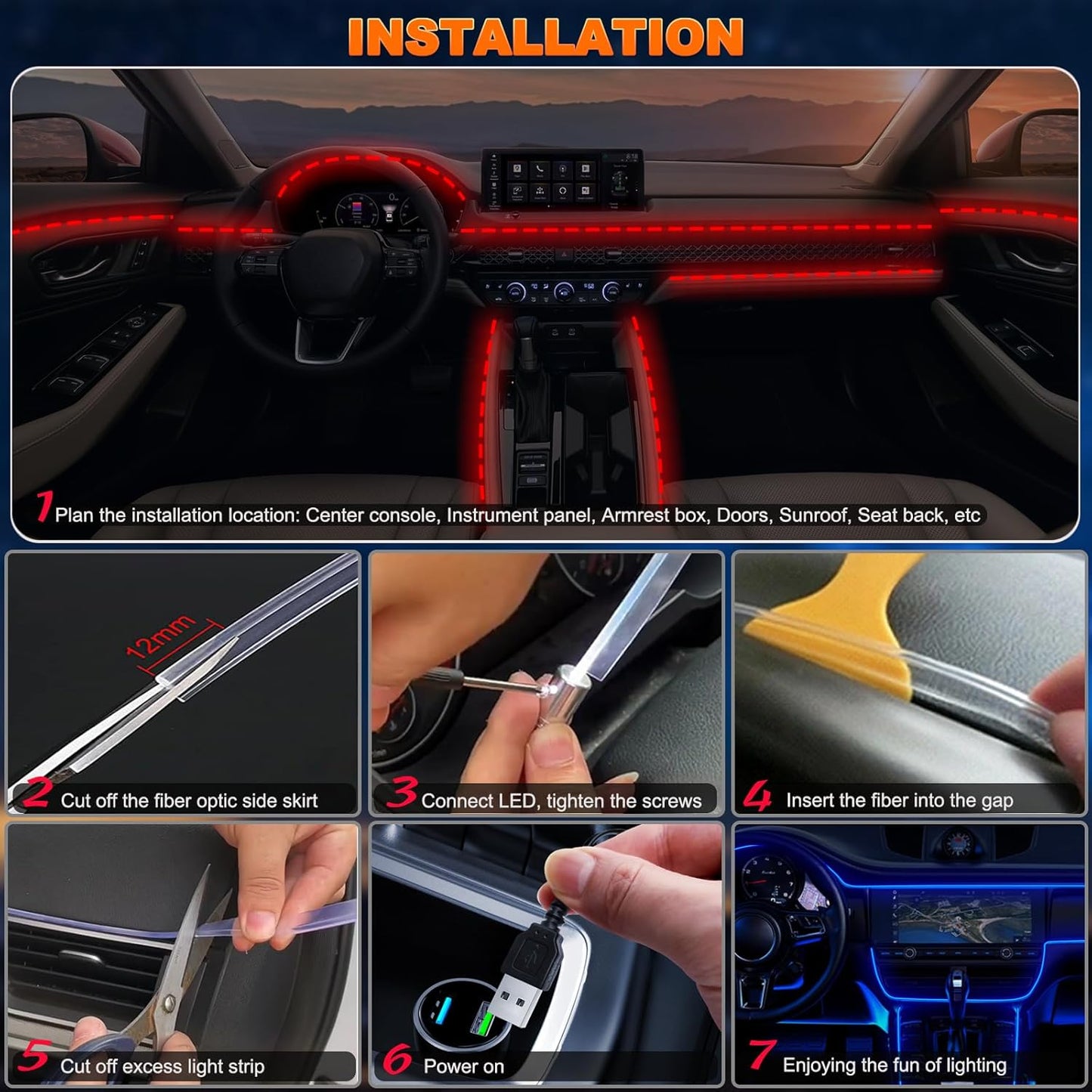 INSTALLATION

1 Plan the installation location: Center console, Instrument panel, Armrest box, Doors, Sunroof, Seat back, etc

12mm

2 Cut off the fiber optic side skirt

3 Connect LED, tighten the screws

4 Insert the fiber into the gap

5 Cut off excess light strip

6 Power on

7 Enjoying the fun of lighting