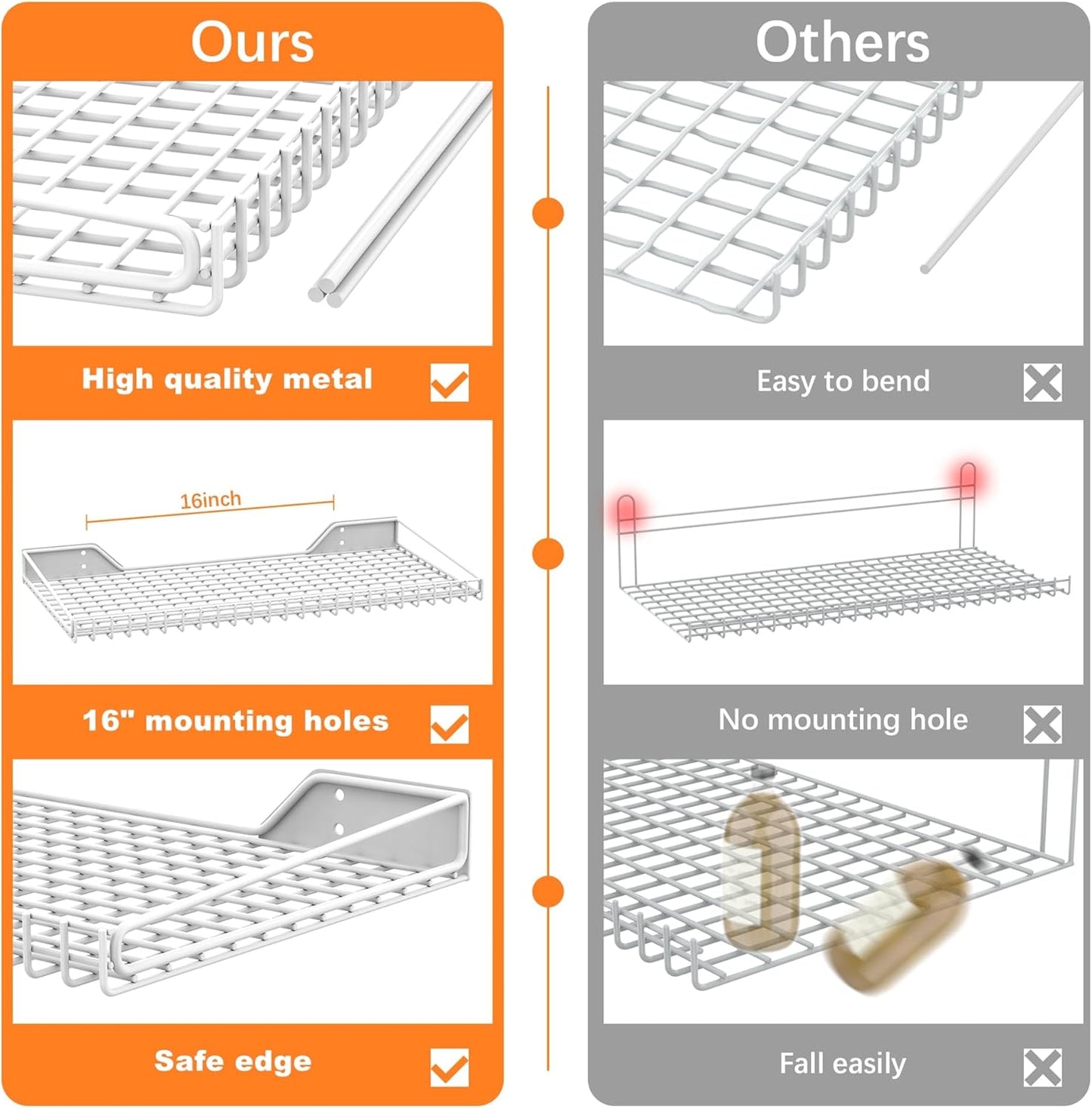 Ours

High quality metal

16inch

16" mounting holes

Safe edge

Others

Easy to bend

No mounting hole

Fall easily