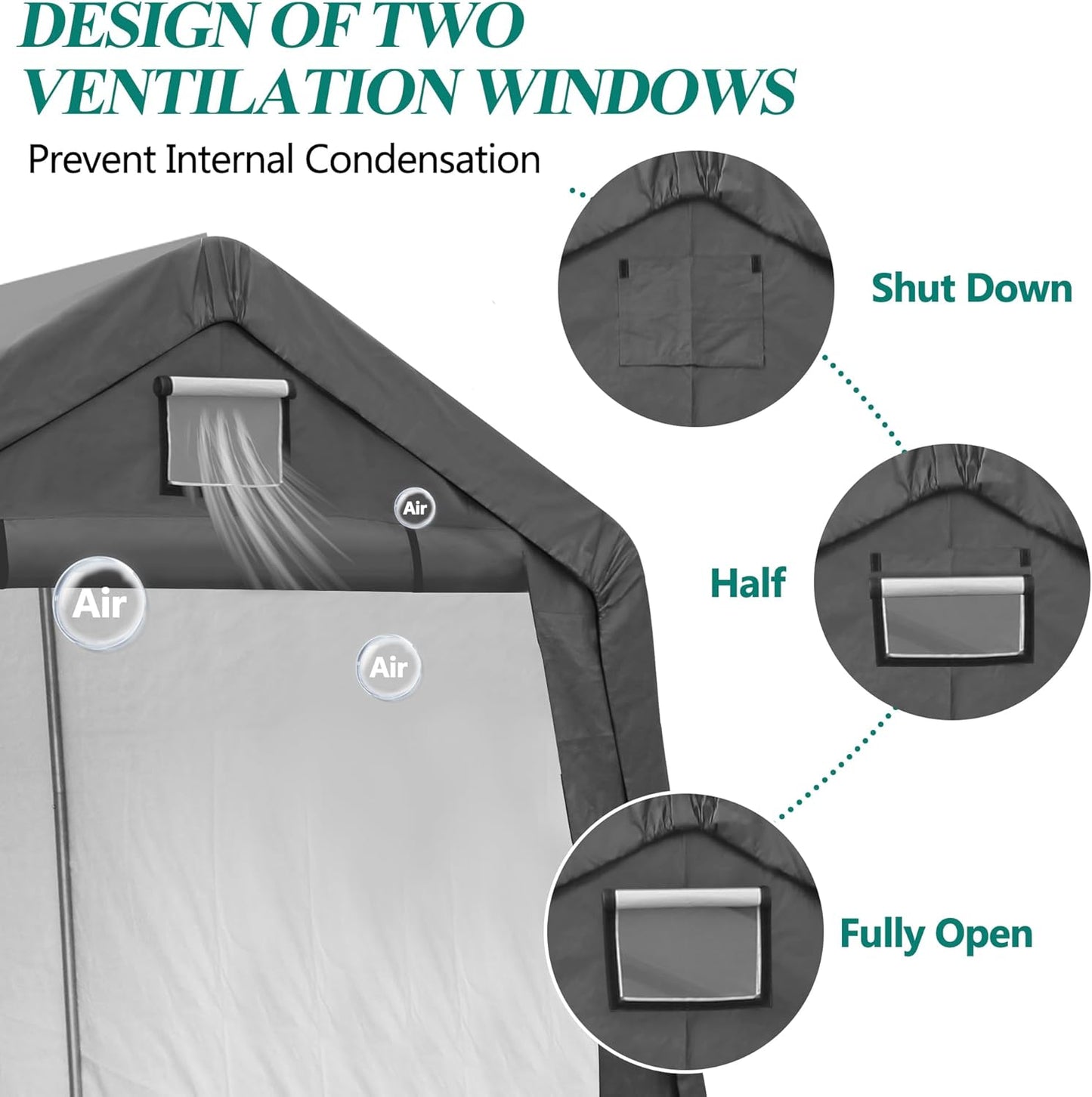 DESIGN OF TWO VENTILATION WINDOWS

Prevent Internal Condensation

Shut Down

Air

Air

Air

Half

Fully Open