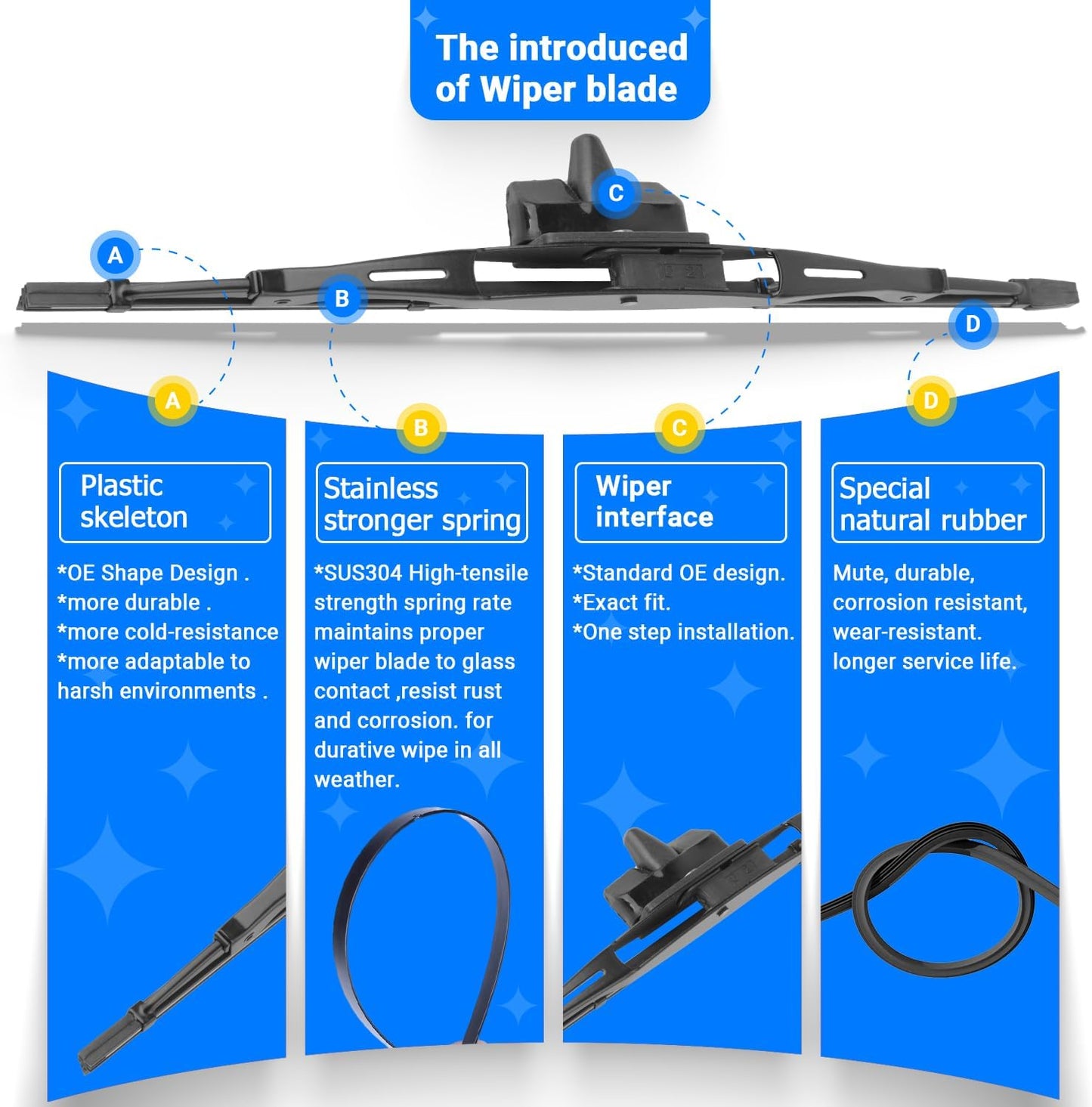 The introduced of Wiper blade

A

B

C

D

A

Plastic skeleton

*OE Shape Design .
*more durable .
*more cold-resistance
*more adaptable to harsh environments .

B

Stainless stronger spring

*SUS304 High-tensile strength spring rate maintains proper wiper blade to glass contact ,resist rust and corrosion. for durative wipe in all weather.

C

Wiper interface

*Standard OE design.
*Exact fit.
*One step installation.

D

Special natural rubber

Mute, durable, corrosion resistant, wear-resistant. longer service life.