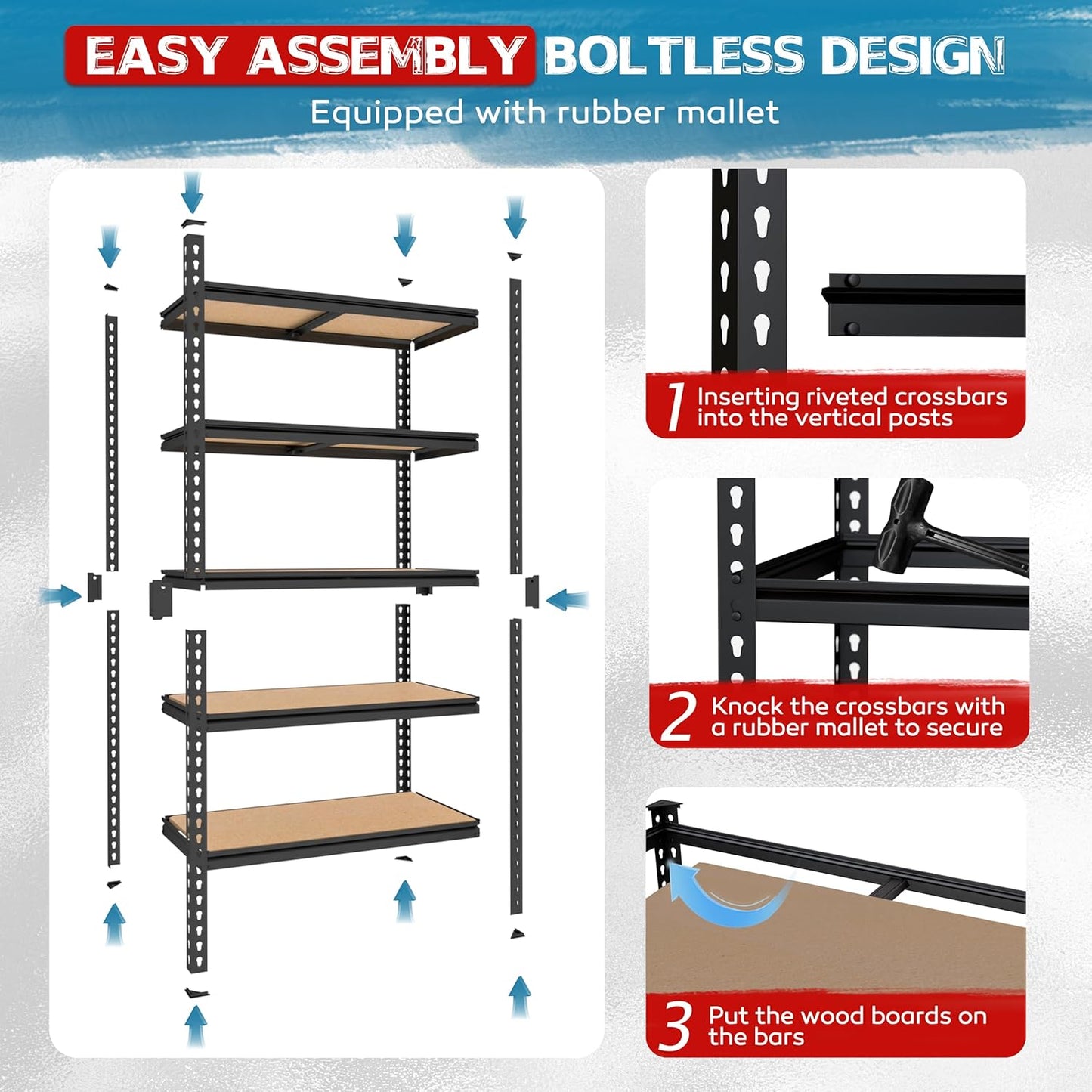 EASY ASSEMBLY BOLTLESS DESIGN

Equipped with rubber mallet

1 Inserting riveted crossbars into the vertical posts

2 Knock the crossbars with a rubber mallet to secure

3 Put the wood boards on the bars