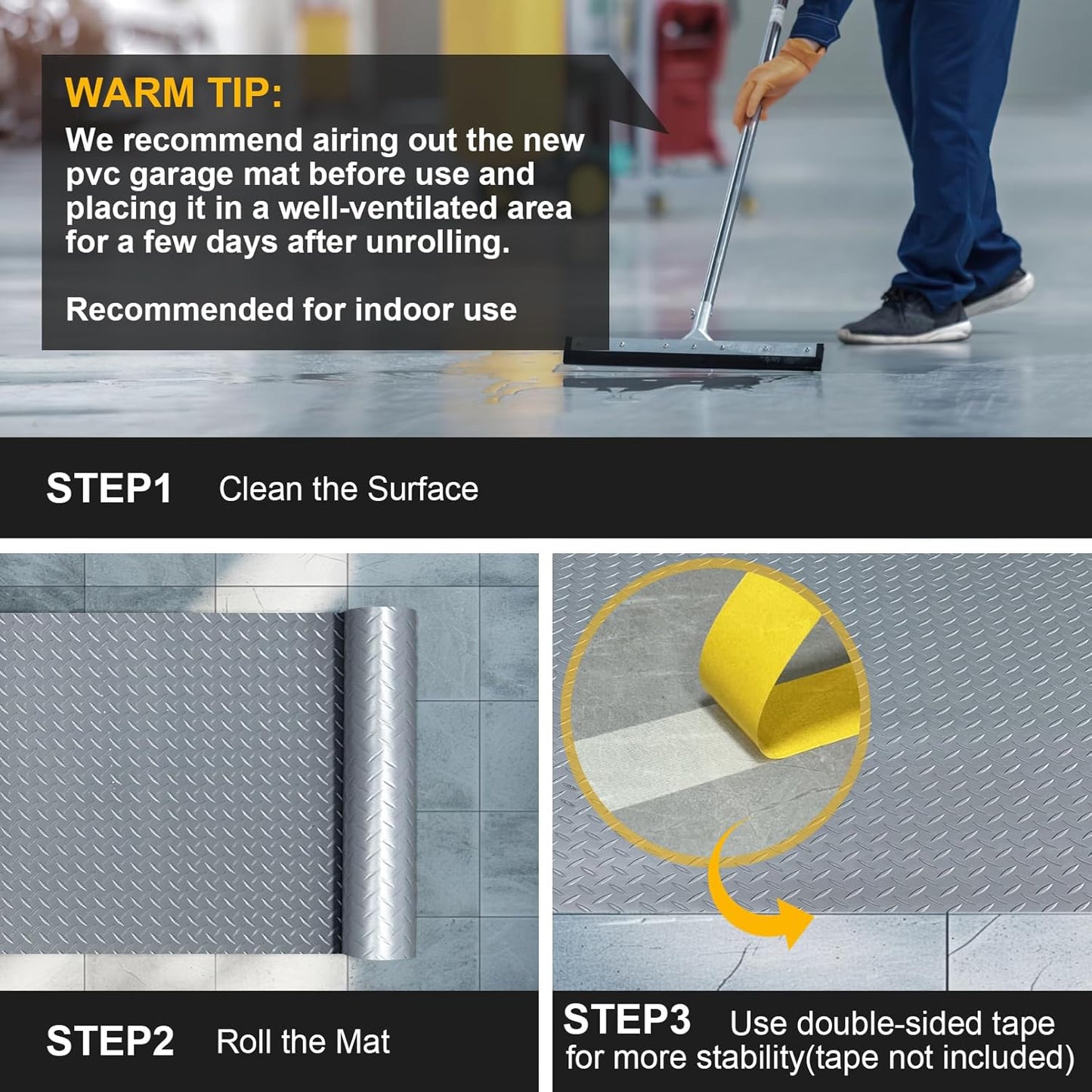 WARM TIP:
We recommend airing out the new pvc garage mat before use and placing it in a well-ventilated area for a few days after unrolling.

Recommended for indoor use

STEP1 Clean the Surface

STEP2 Roll the Mat

STEP3 Use double-sided tape for more stability(tape not included)