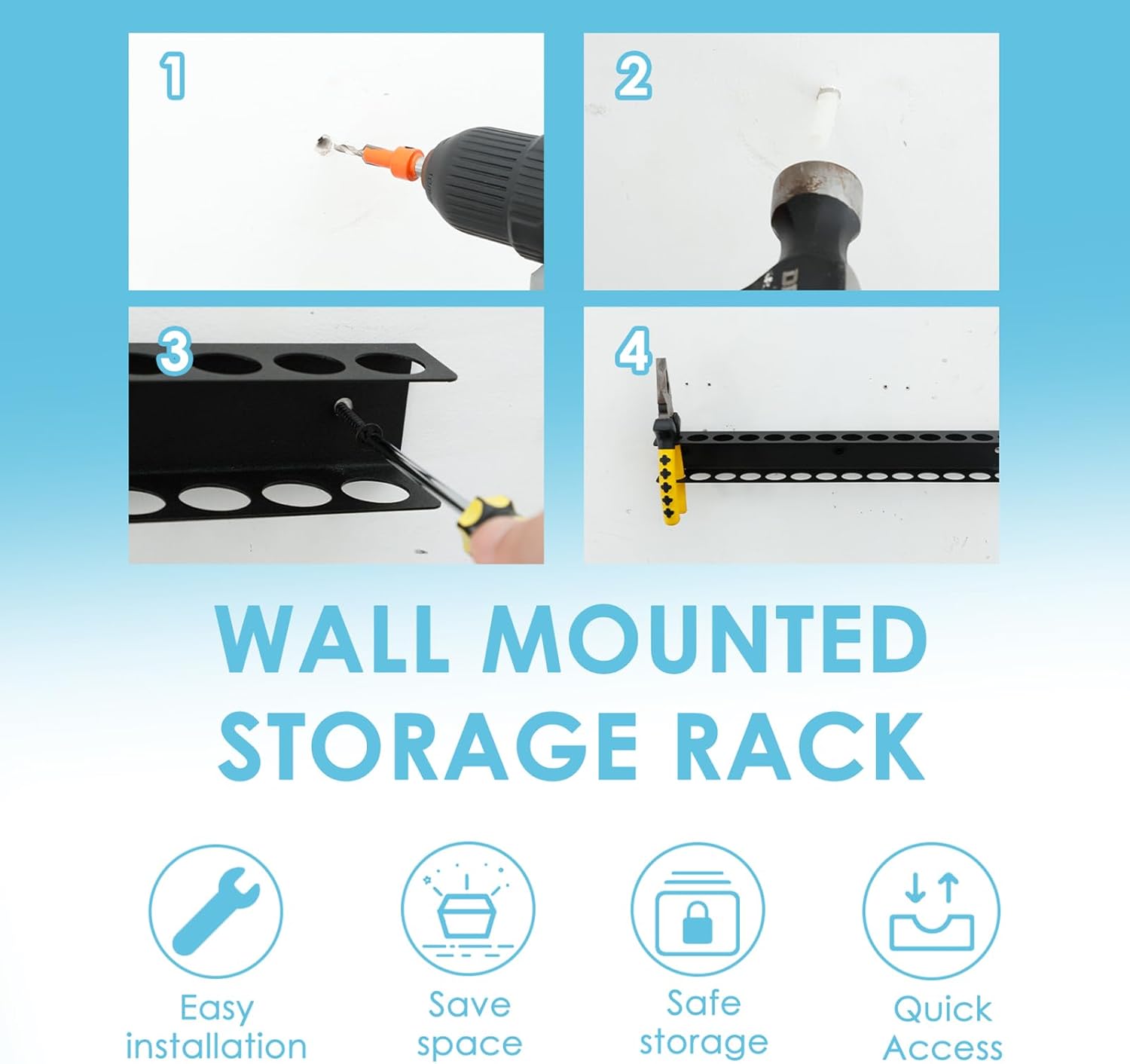 1

2

3

4

WALL MOUNTED STORAGE RACK

Easy installation

Save space

Safe storage

Quick Access