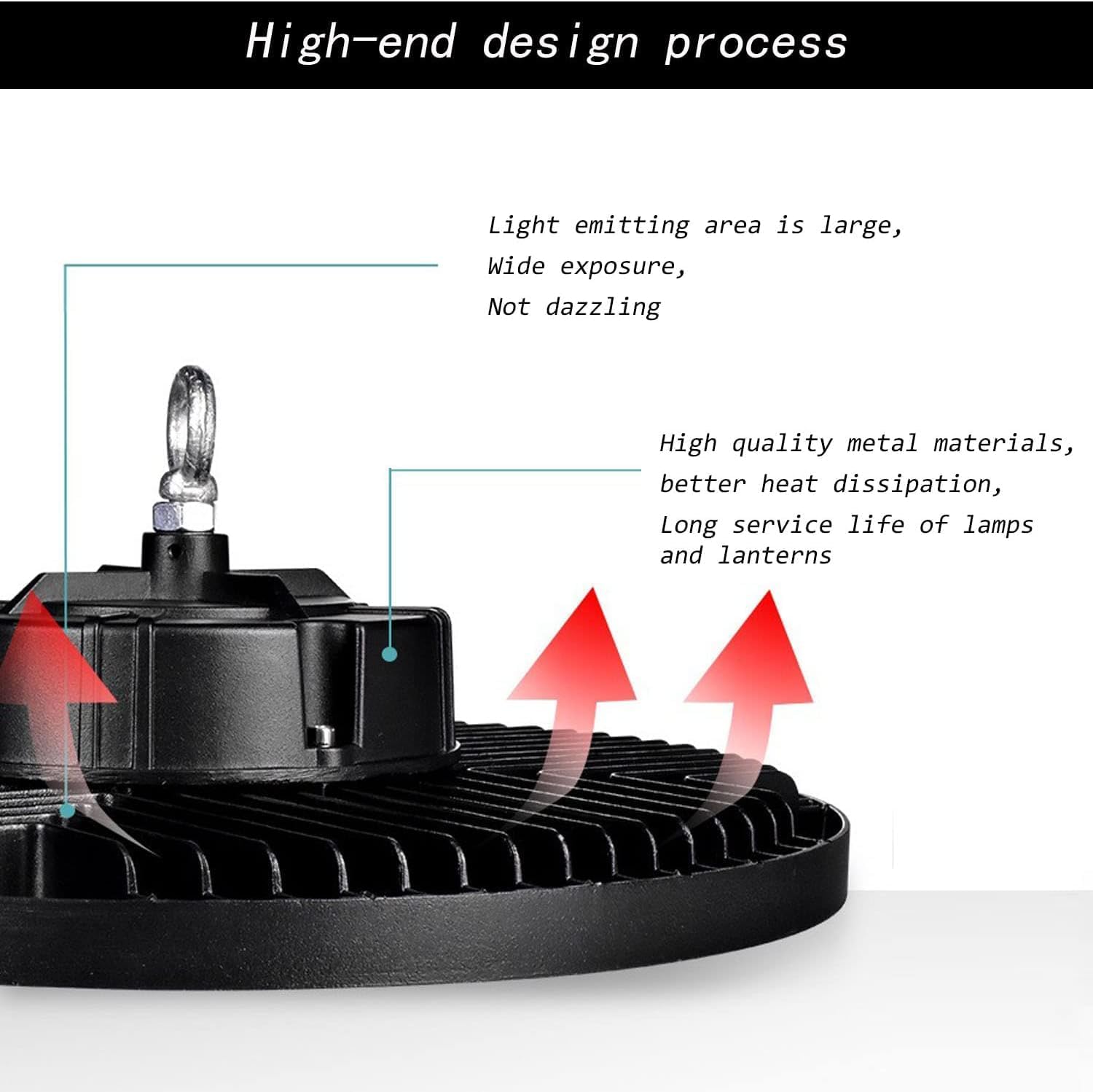 High-end design process

Light emitting area is large,
Wide exposure,
Not dazzling

High quality metal materials,
better heat dissipation,
Long service life of lamps and lanterns