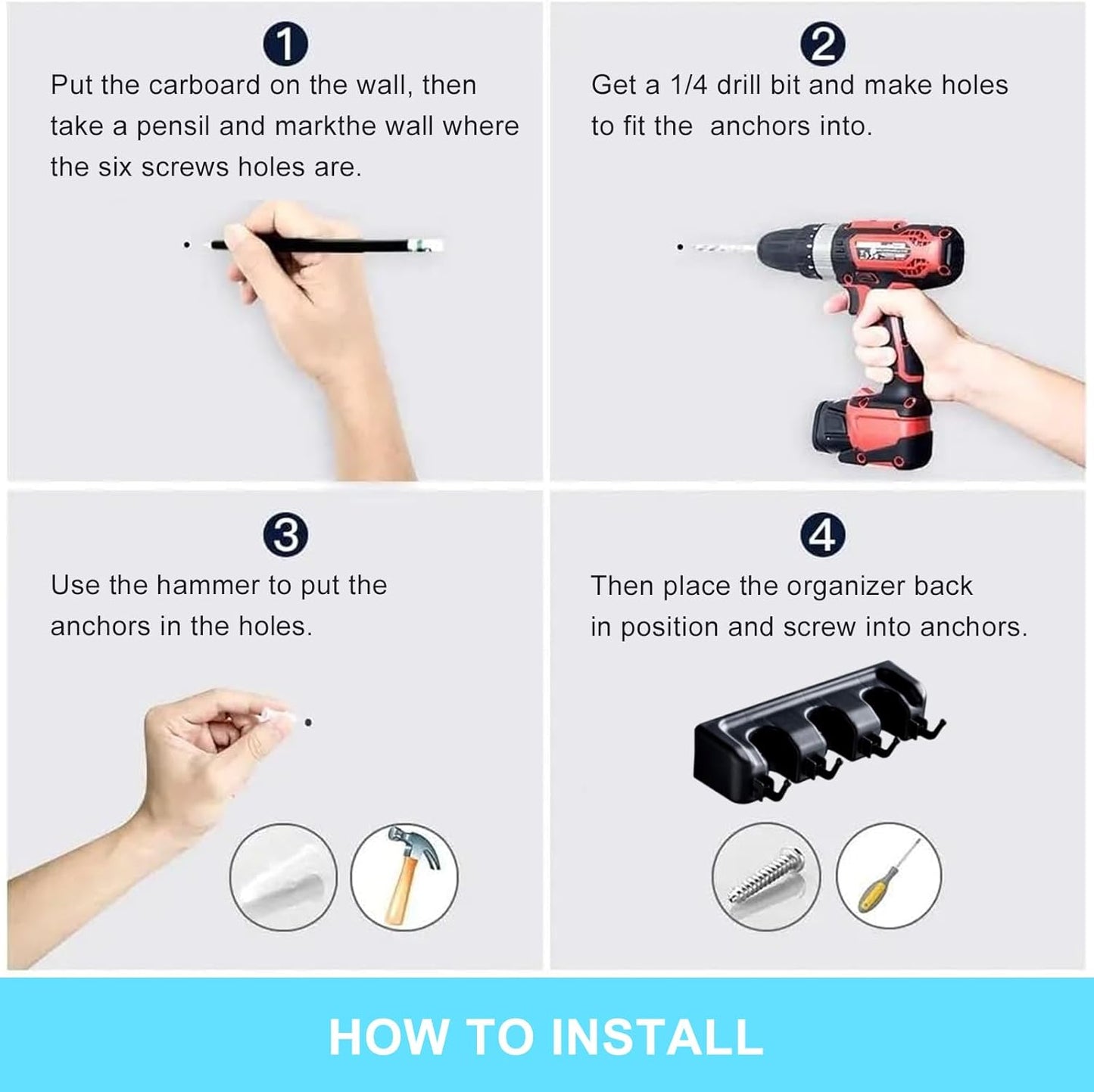 1
Put the carboard on the wall, then take a pensil and markthe wall where the six screws holes are.

2
Get a 1/4 drill bit and make holes to fit the anchors into.

3
Use the hammer to put the anchors in the holes.

4
Then place the organizer back in position and screw into anchors.

HOW TO INSTALL