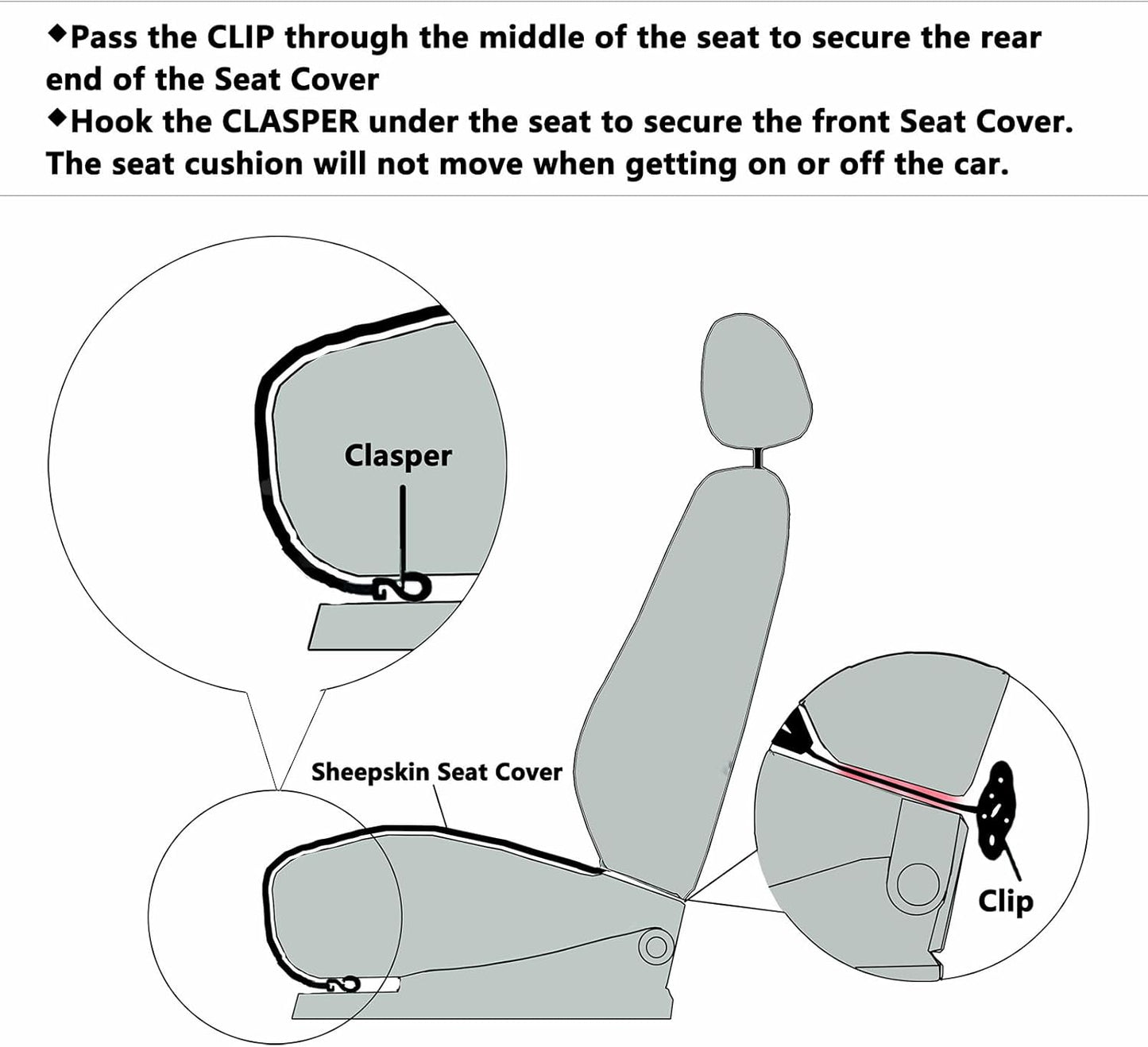 ◆Pass the CLIP through the middle of the seat to secure the rear end of the Seat Cover
◆Hook the CLASPER under the seat to secure the front Seat Cover. The seat cushion will not move when getting on or off the car.

Clasper

Sheepskin Seat Cover

Clip