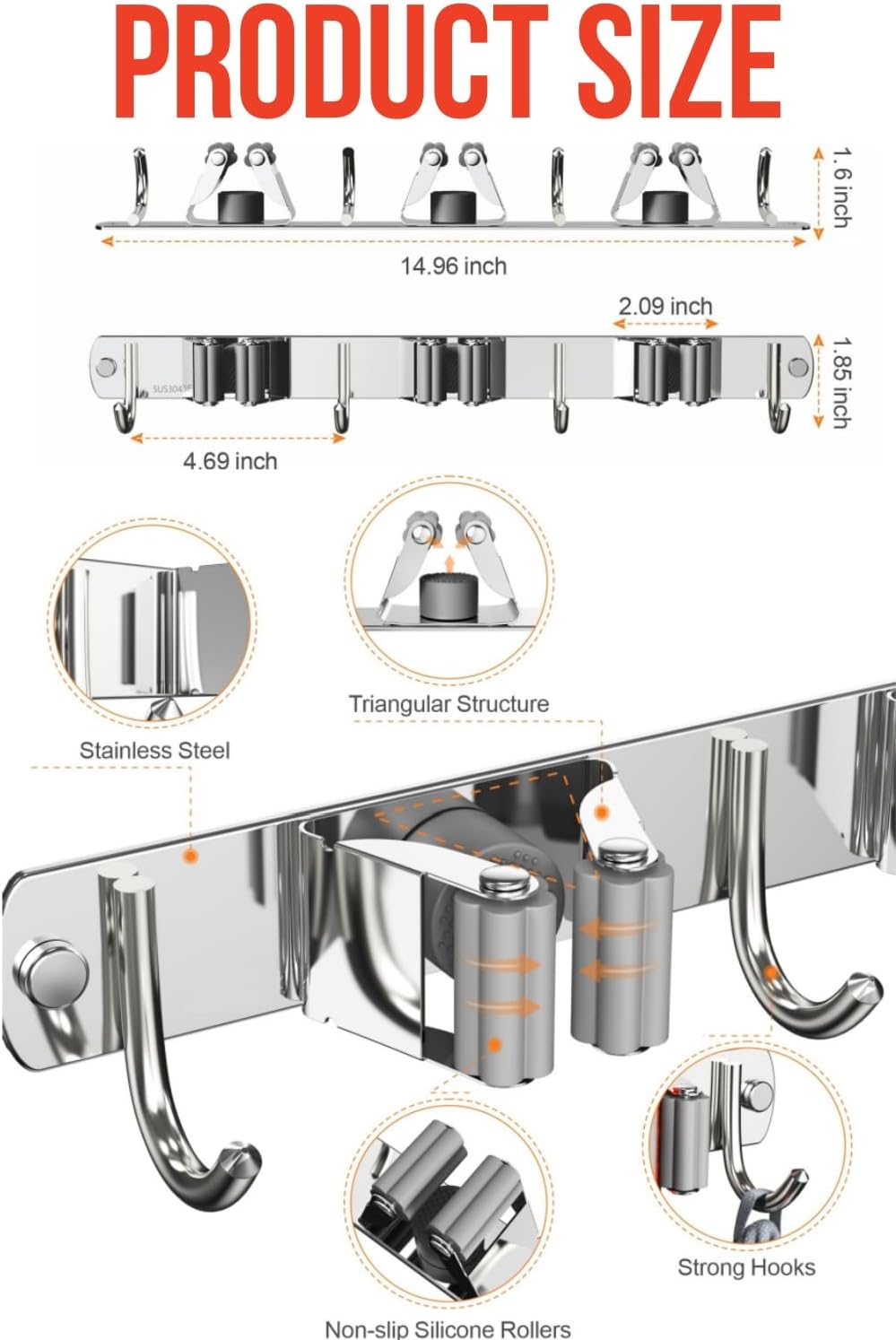 PRODUCT SIZE

1.6 inch

14.96 inch

2.09 inch

SUS304

1.85 inch

4.69 inch

Triangular Structure

Stainless Steel

Strong Hooks

Non-slip Silicone Rollers