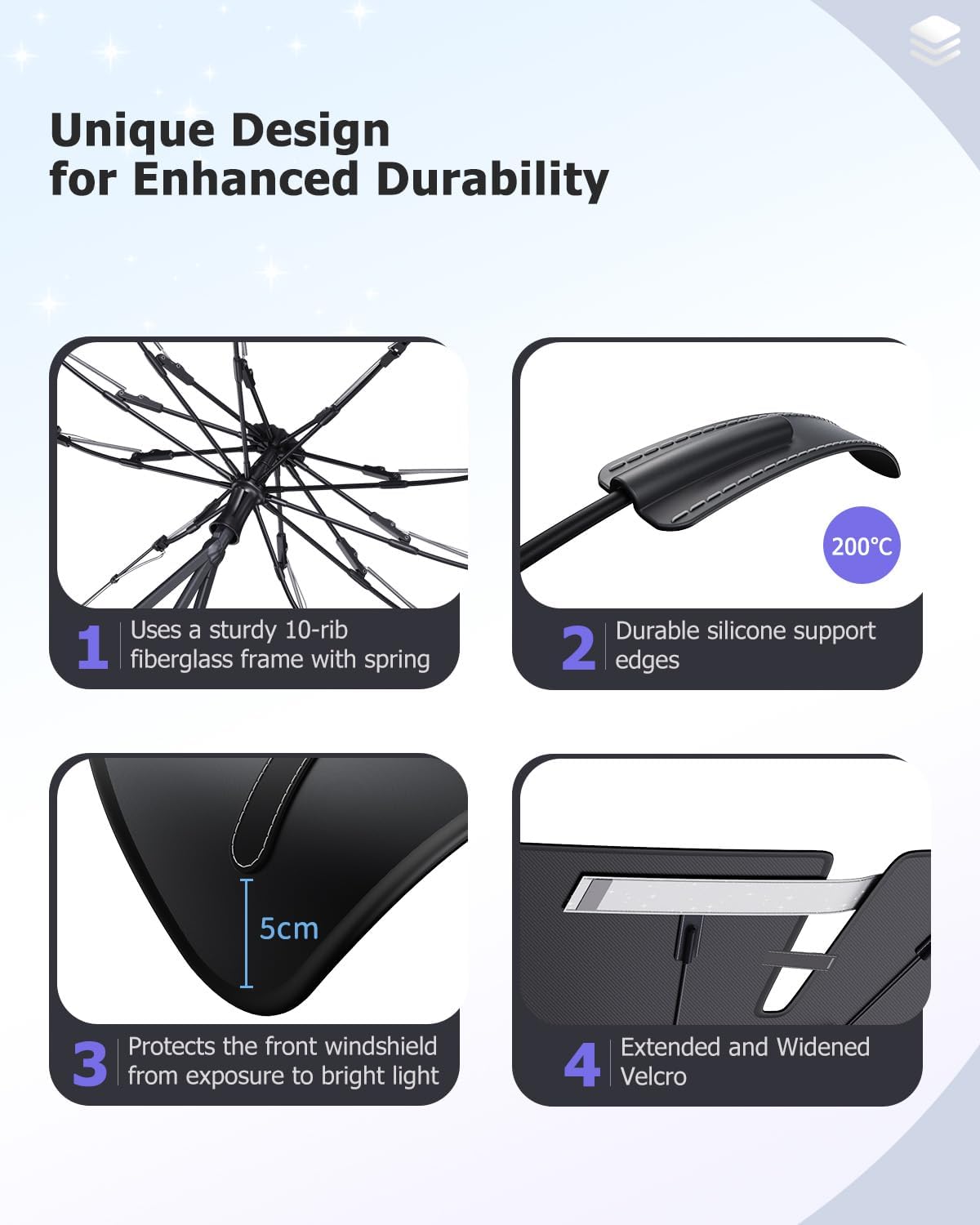 Unique Design
for Enhanced Durability

1 Uses a sturdy 10-rib fiberglass frame with spring

200℃

2 Durable silicone support edges

5cm

3 Protects the front windshield from exposure to bright light

4 Extended and Widened Velcro