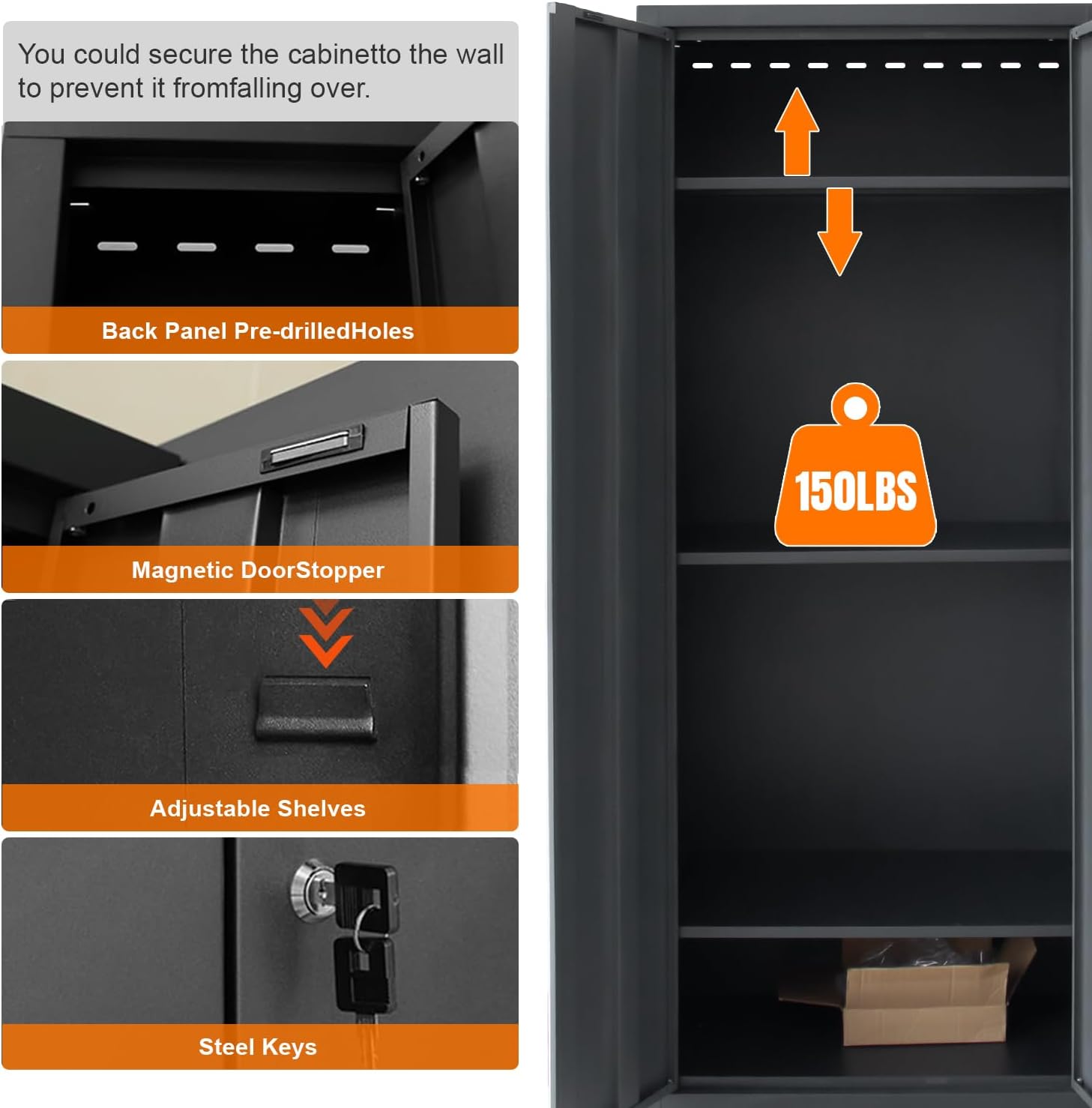 You could secure the cabinetto the wall to prevent it fromfalling over.

Back Panel Pre-drilledHoles

Magnetic DoorStopper

Adjustable Shelves

Steel Keys

150LBS