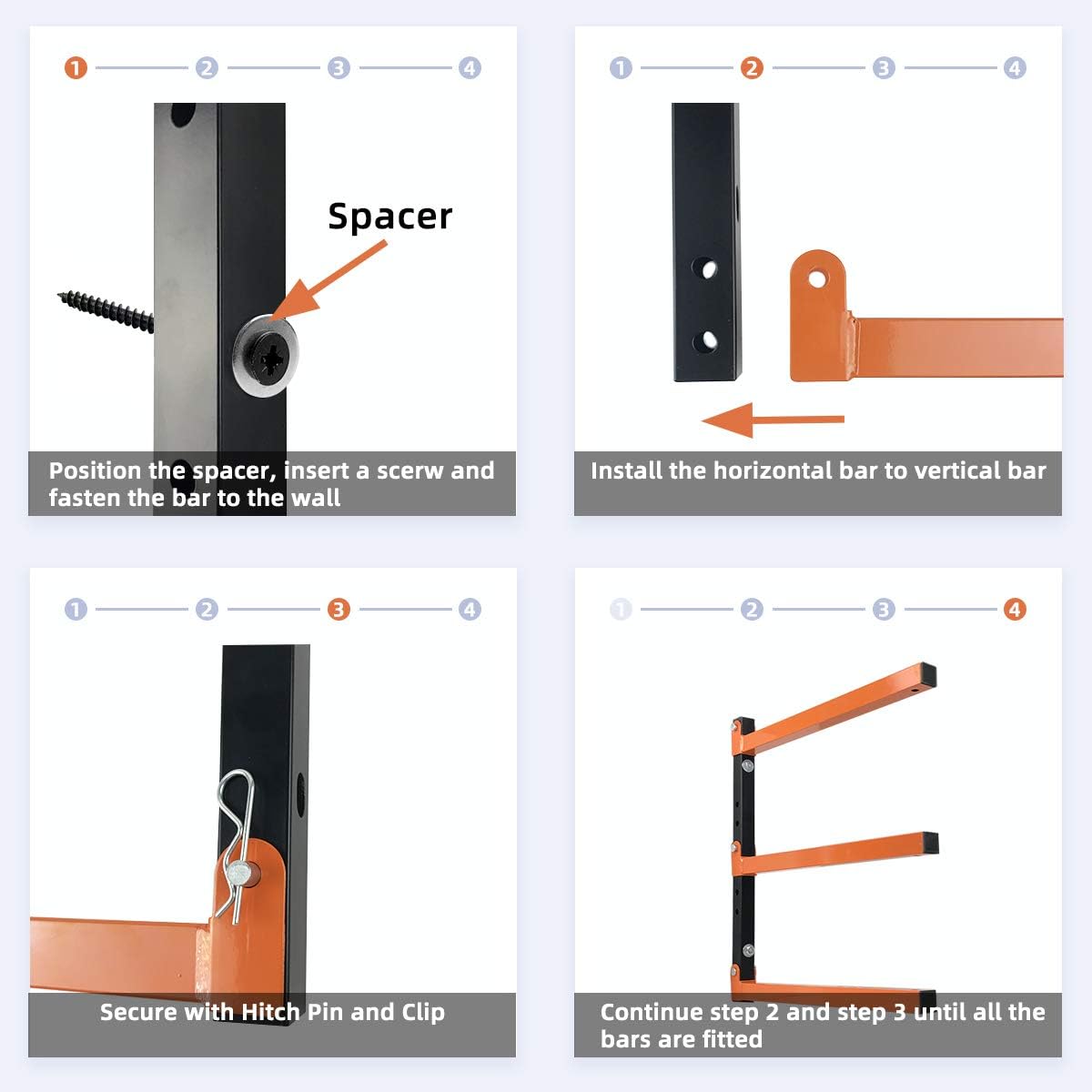 1 2 3 4

Spacer

Position the spacer, insert a scerw and fasten the bar to the wall

1 2 3 4

Install the horizontal bar to vertical bar

1 2 3 4

Secure with Hitch Pin and Clip

1 2 3 4

Continue step 2 and step 3 until all the bars are fitted