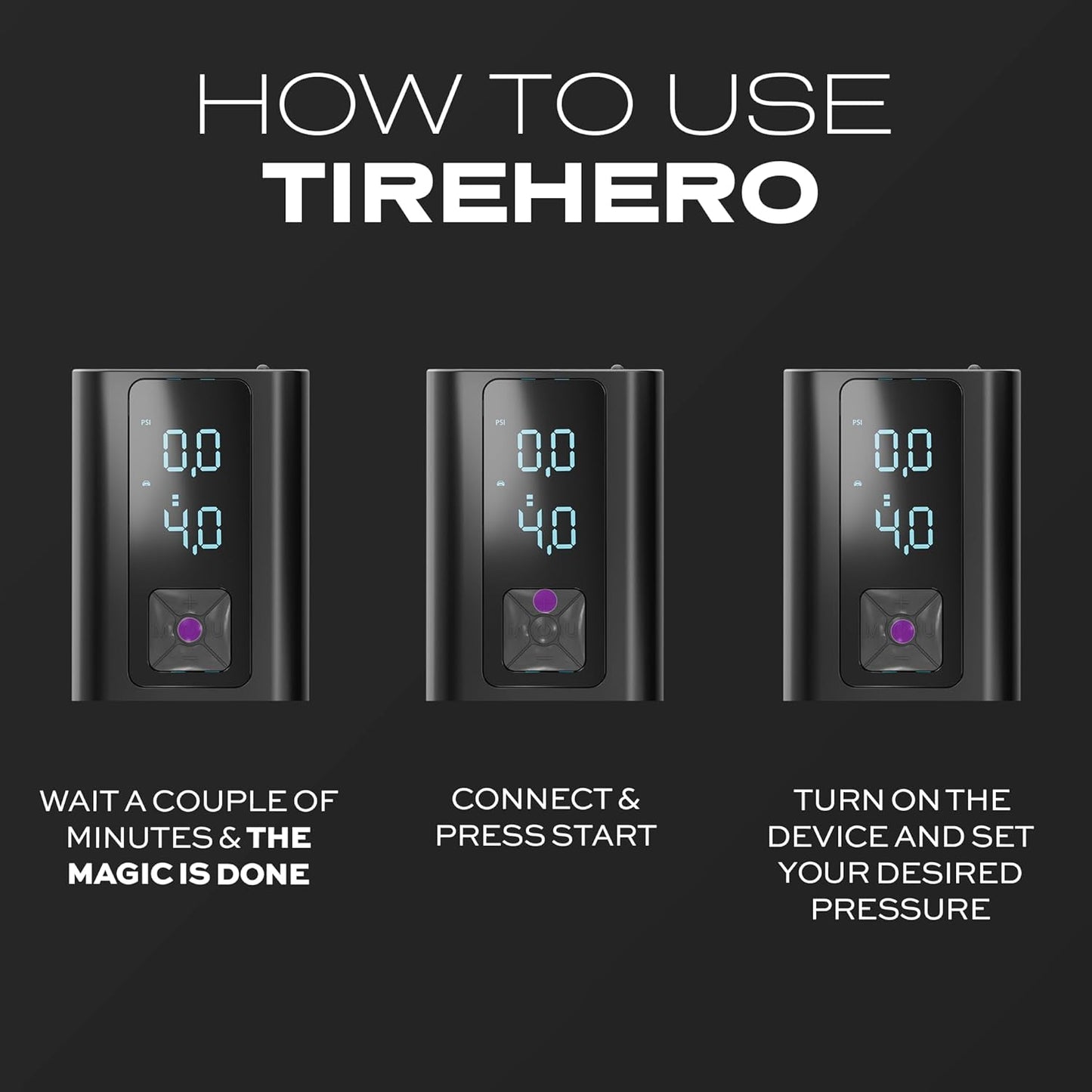 HOW TO USE
TIREHERO

PSI
0,0
4,0

PSI
0,0
4,0

PSI
0,0
4,0

WAIT A COUPLE OF MINUTES & THE MAGIC IS DONE

CONNECT & PRESS START

TURN ON THE DEVICE AND SET YOUR DESIRED PRESSURE