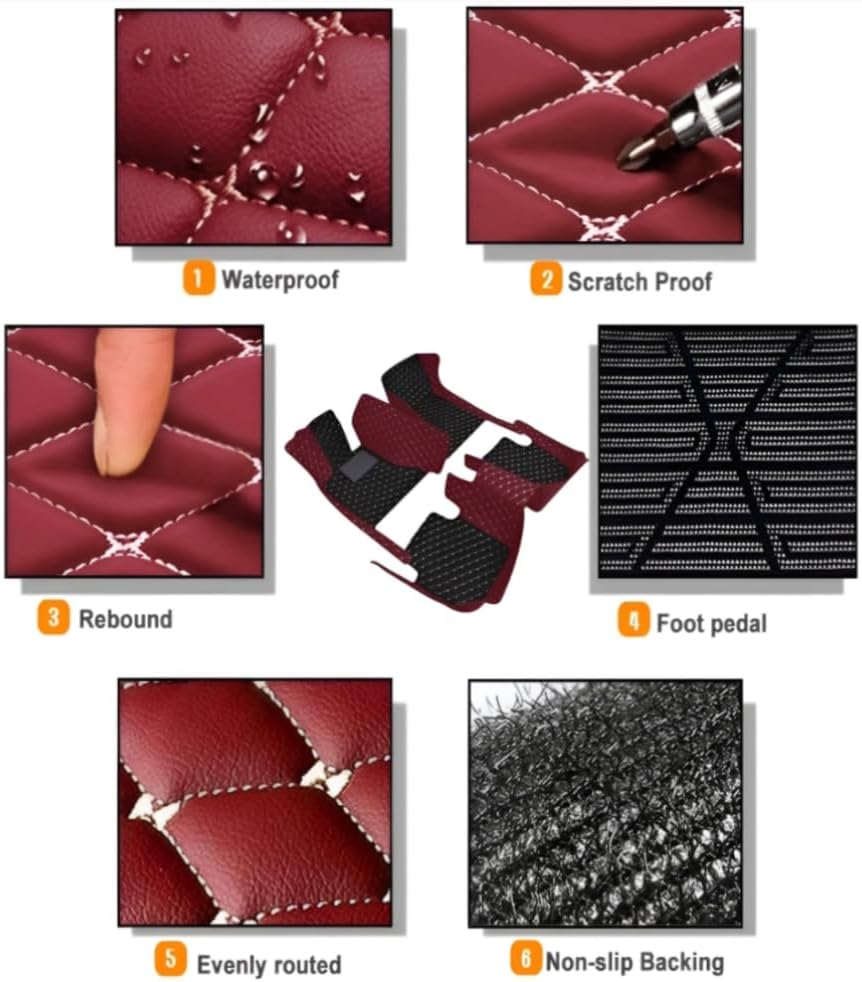 1 Waterproof

2 Scratch Proof

3 Rebound

4 Foot pedal

5 Evenly routed

6 Non-slip Backing