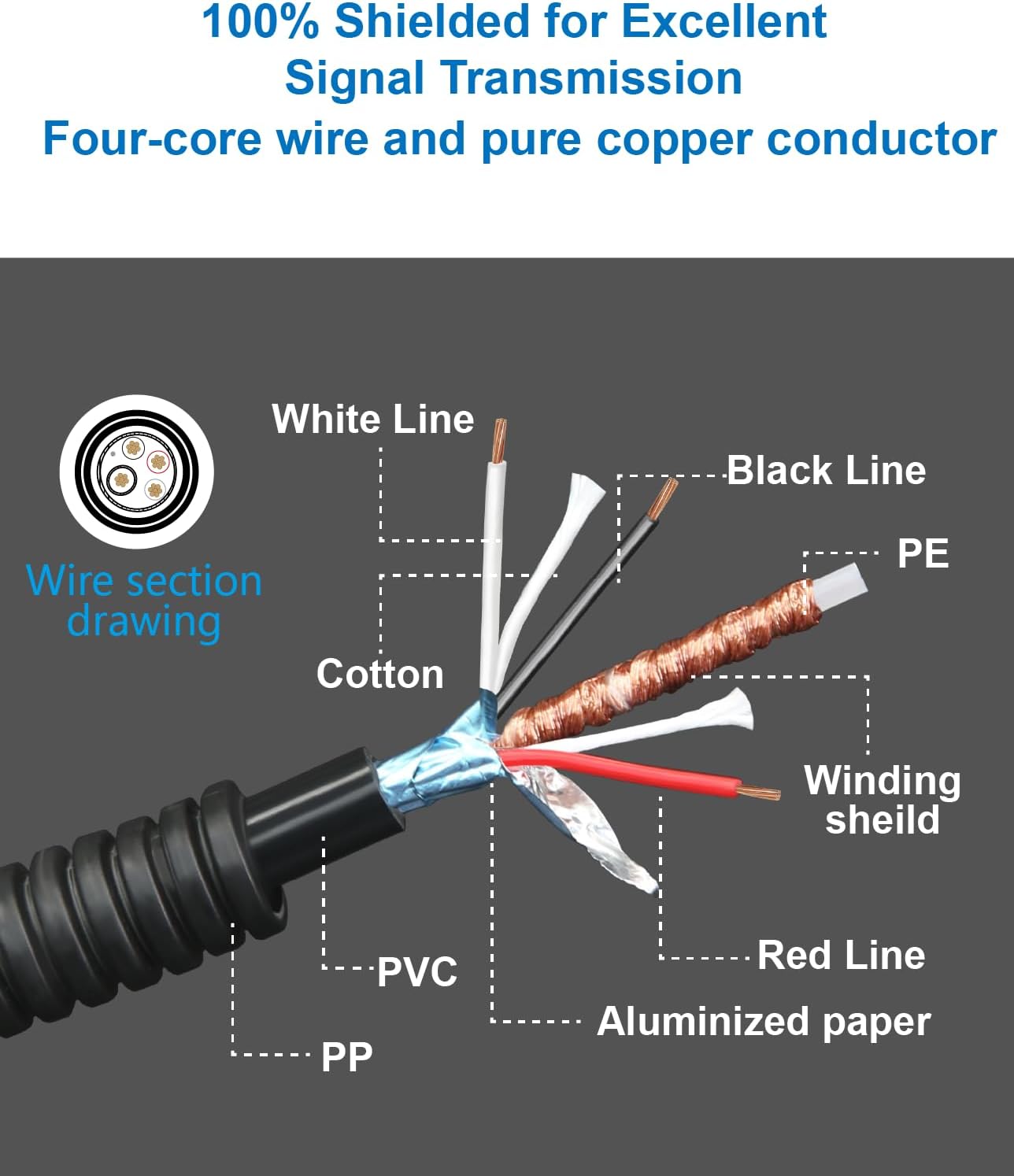 100% Shielded for Excellent Signal Transmission
Four-core wire and pure copper conductor

Wire section drawing

White Line

Black Line

PE

Cotton

Winding sheild

Red Line

PVC

Aluminized paper

PP