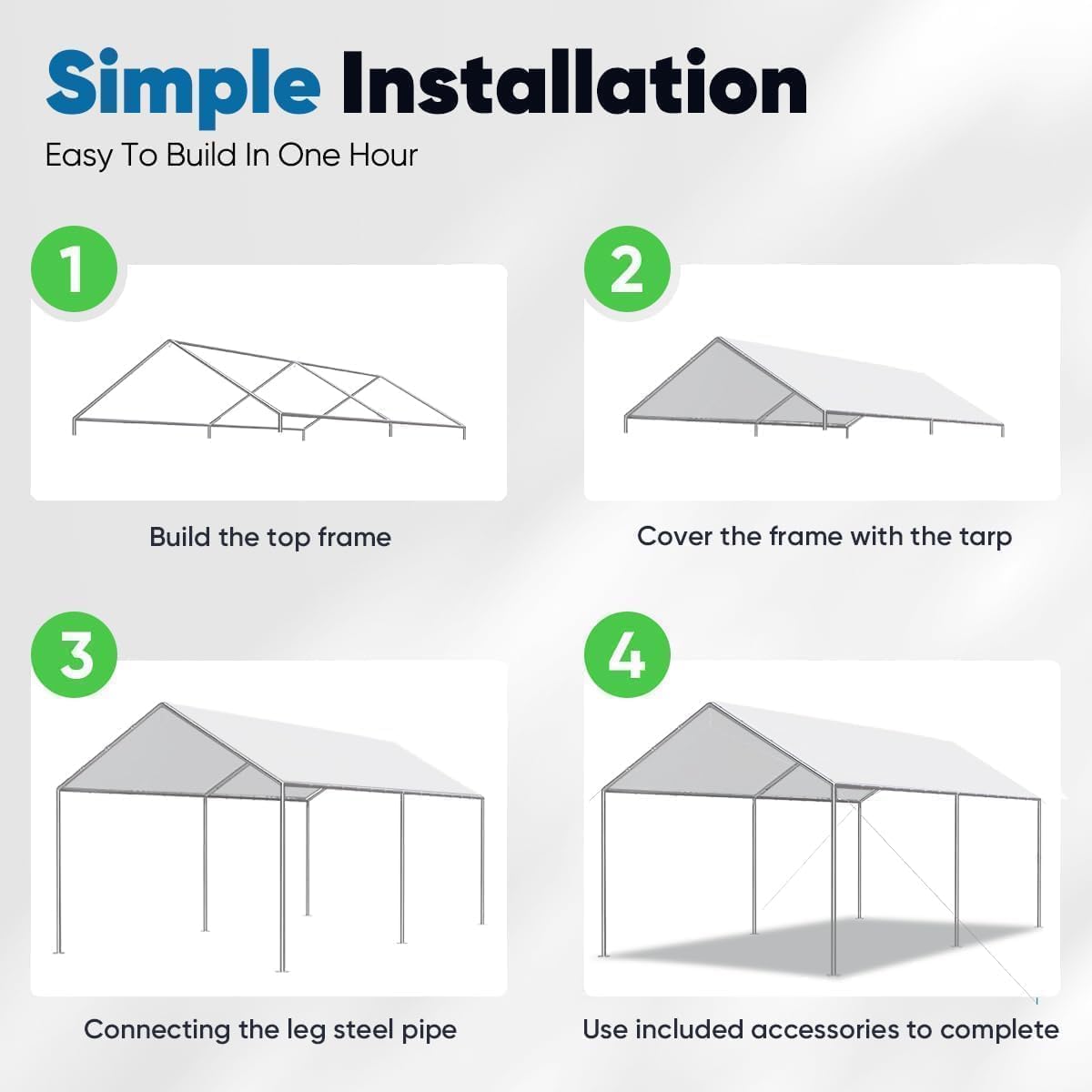 Simple Installation
Easy To Build In One Hour

1
Build the top frame

2
Cover the frame with the tarp

3
Connecting the leg steel pipe

4
Use included accessories to complete