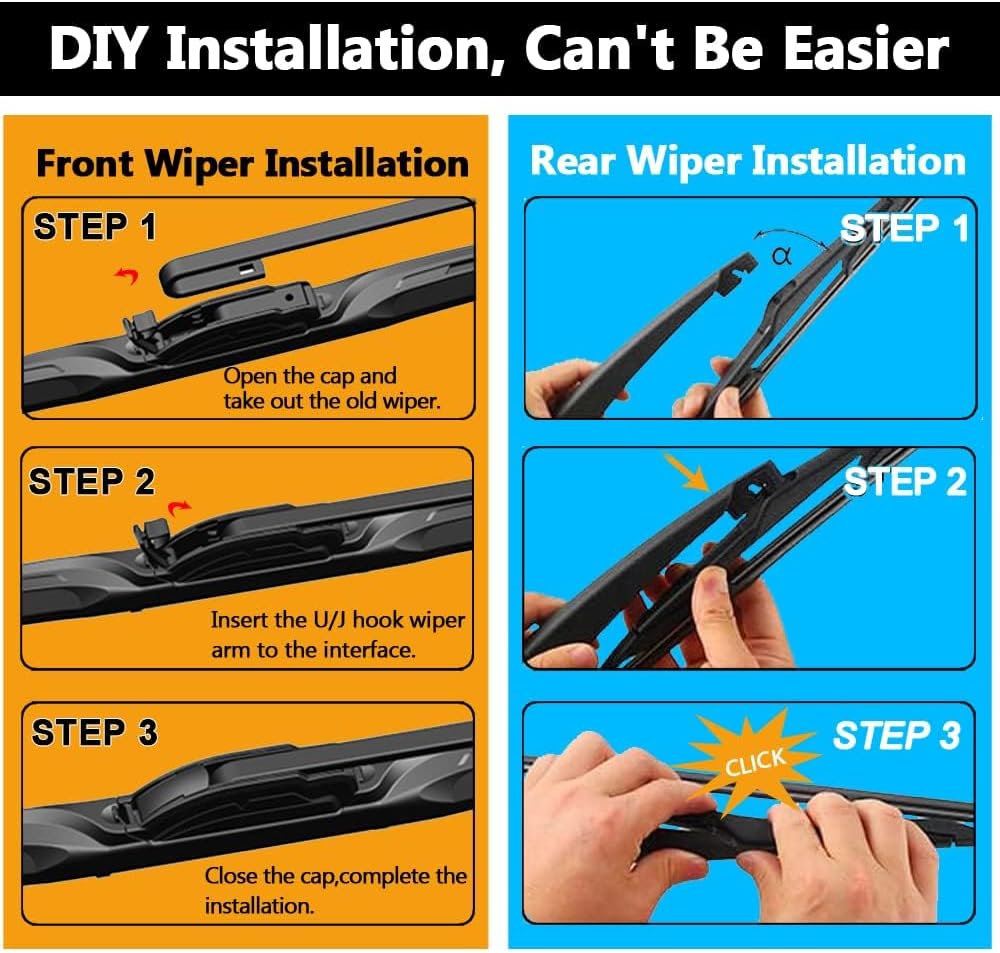 DIY Installation, Can't Be Easier

Front Wiper Installation

STEP 1

Open the cap and take out the old wiper.

STEP 2

Insert the U/J hook wiper arm to the interface.

STEP 3

Close the cap,complete the installation.

Rear Wiper Installation

STEP 1

α

STEP 2

STEP 3

CLICK