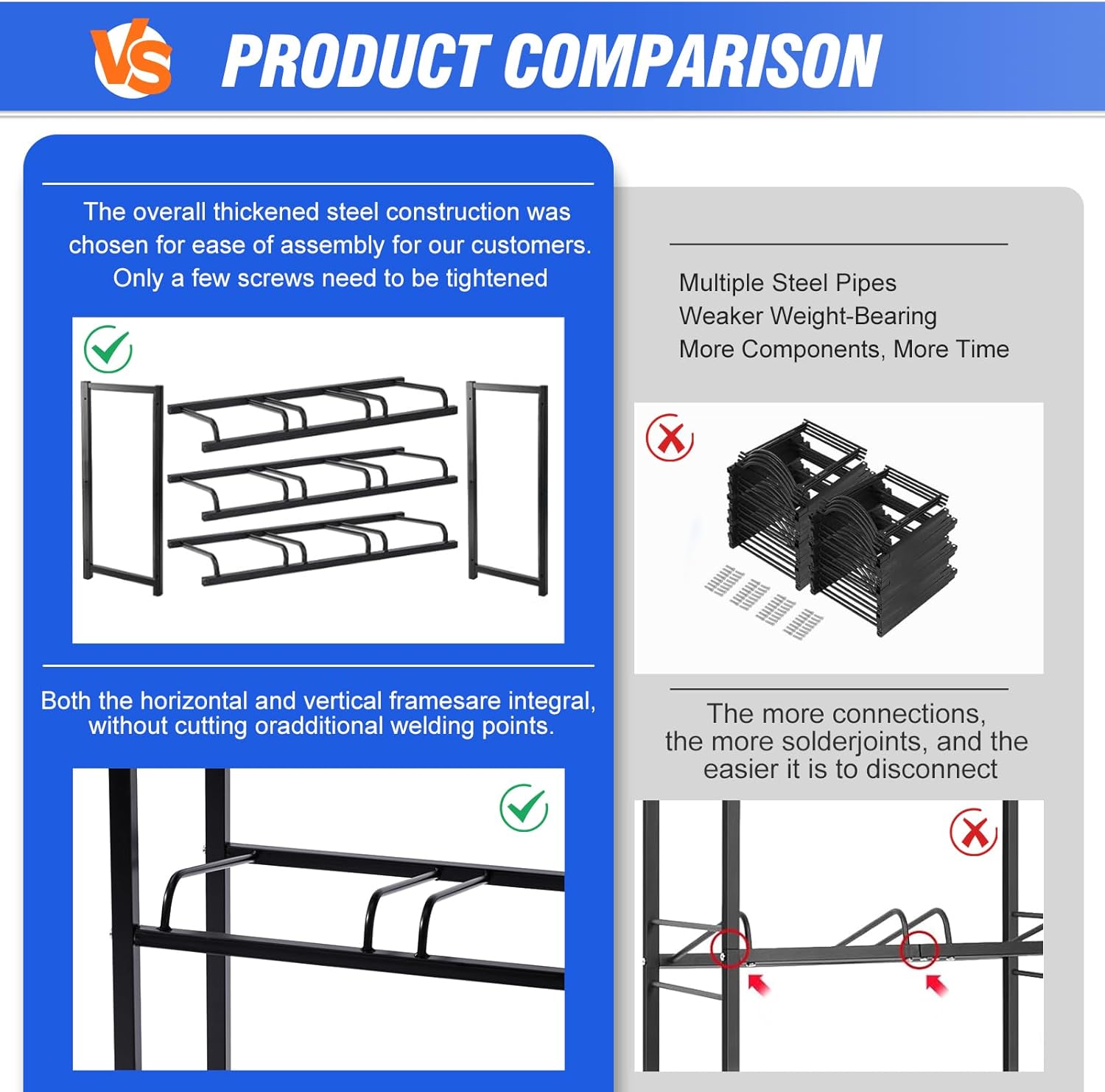 VS PRODUCT COMPARISON

The overall thickened steel construction was chosen for ease of assembly for our customers. Only a few screws need to be tightened

Both the horizontal and vertical framesare integral, without cutting oradditional welding points.

Multiple Steel Pipes
Weaker Weight-Bearing
More Components, More Time

The more connections, the more solderjoints, and the easier it is to disconnect