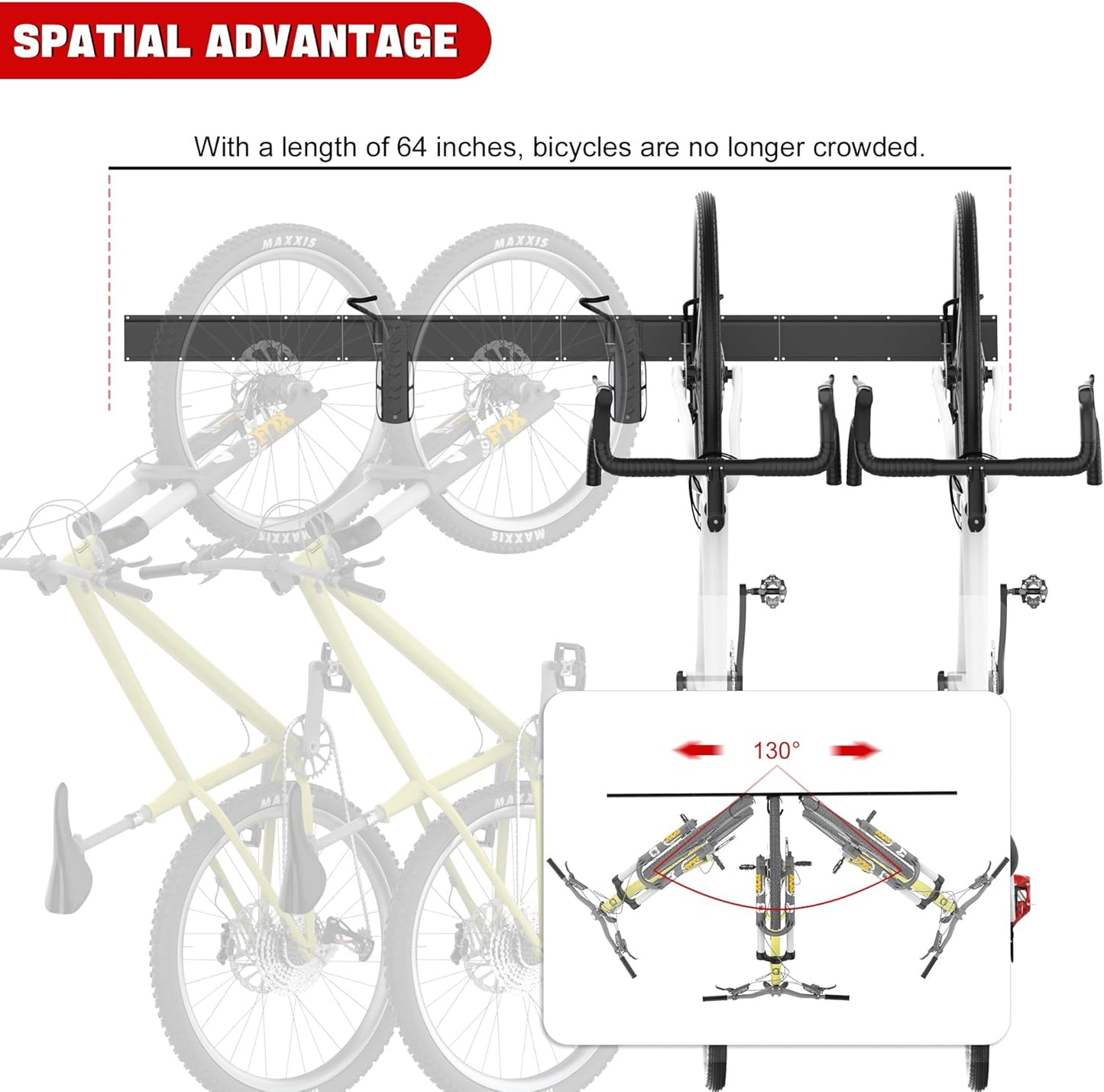 SPATIAL ADVANTAGE

With a length of 64 inches, bicycles are no longer crowded.

MAXXIS MAXXIS

FOX FOX

MAXXIS MAXXIS

130°