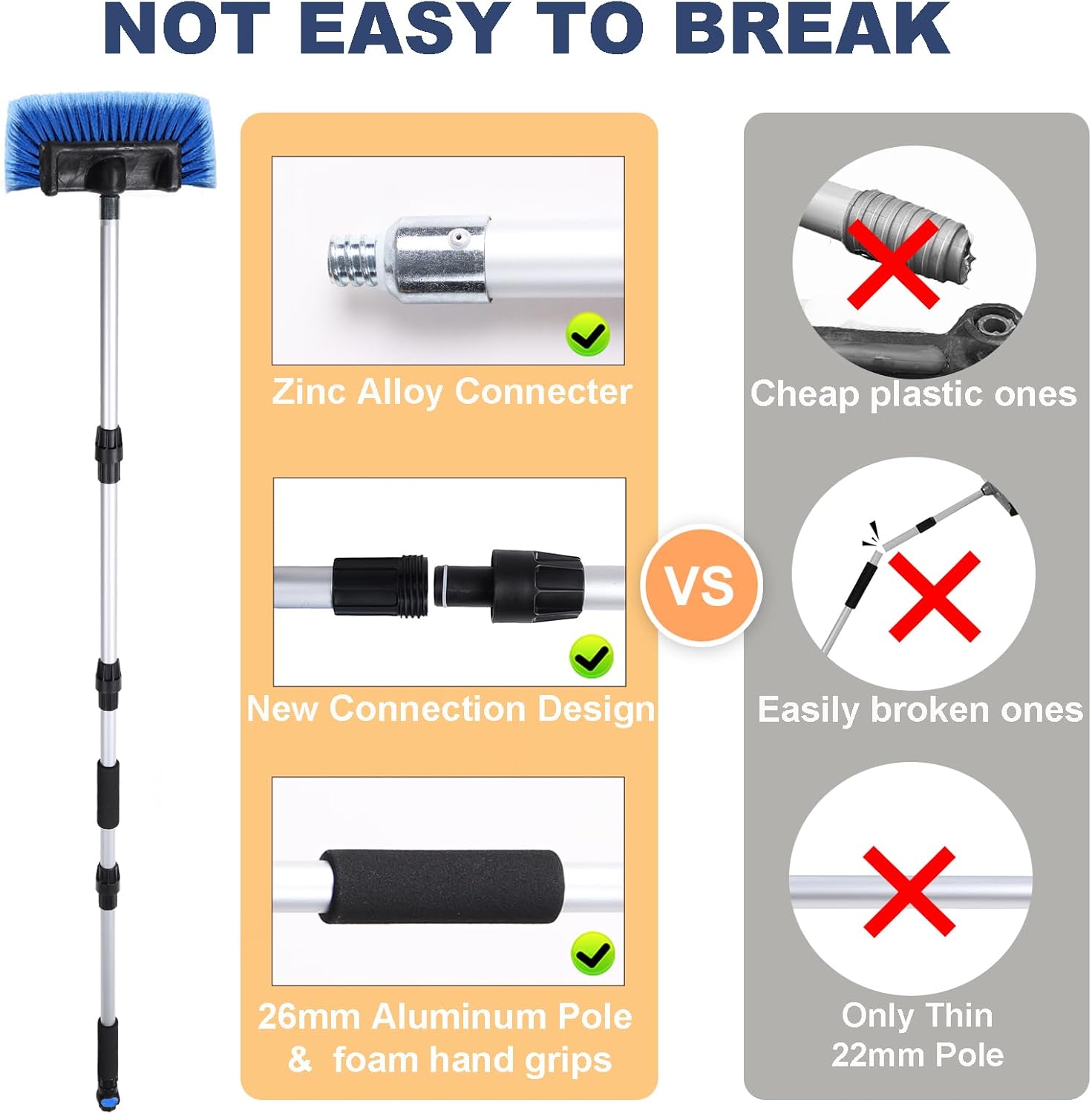 NOT EASY TO BREAK

Zinc Alloy Connecter

New Connection Design

26mm Aluminum Pole & foam hand grips

VS

Cheap plastic ones

Easily broken ones

Only Thin 22mm Pole