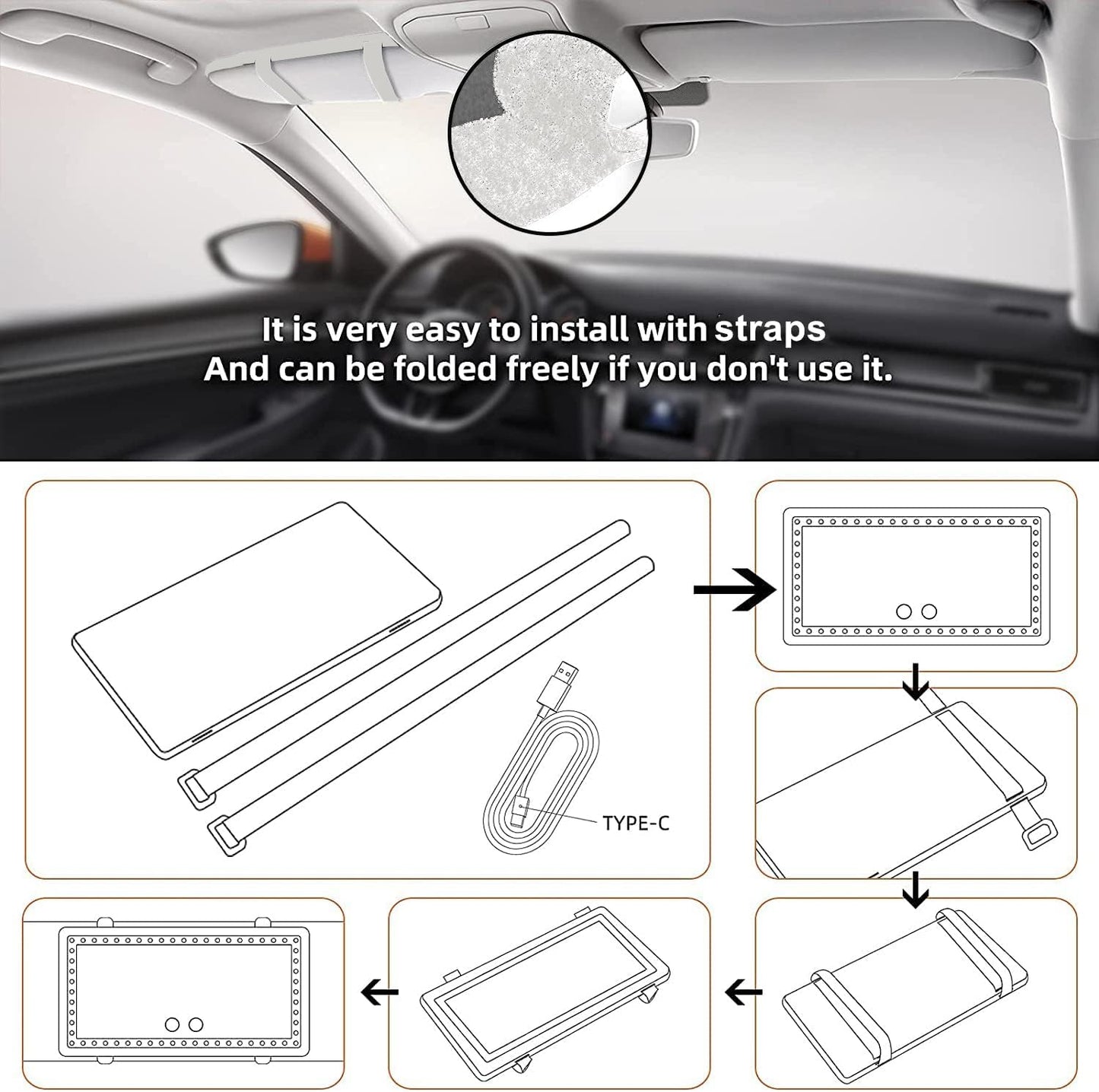 It is very easy to install with straps
And can be folded freely if you don't use it.

TYPE-C