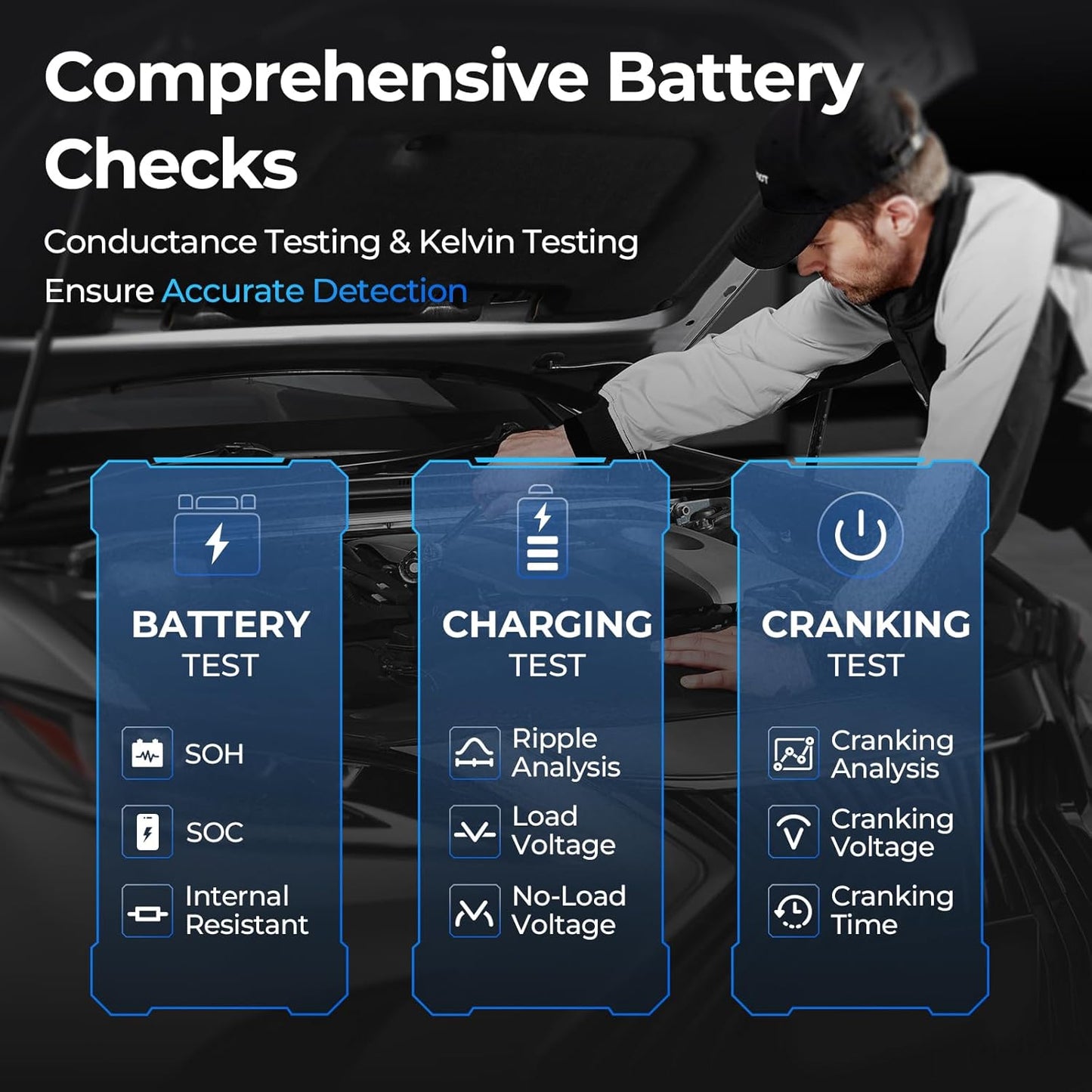 Comprehensive Battery Checks

Conductance Testing & Kelvin Testing

Ensure Accurate Detection

BATTERY TEST

SOH

SOC

Internal Resistant

CHARGING TEST

Ripple Analysis

Load Voltage

No-Load Voltage

CRANKING TEST

Cranking Analysis

Cranking Voltage

Cranking Time