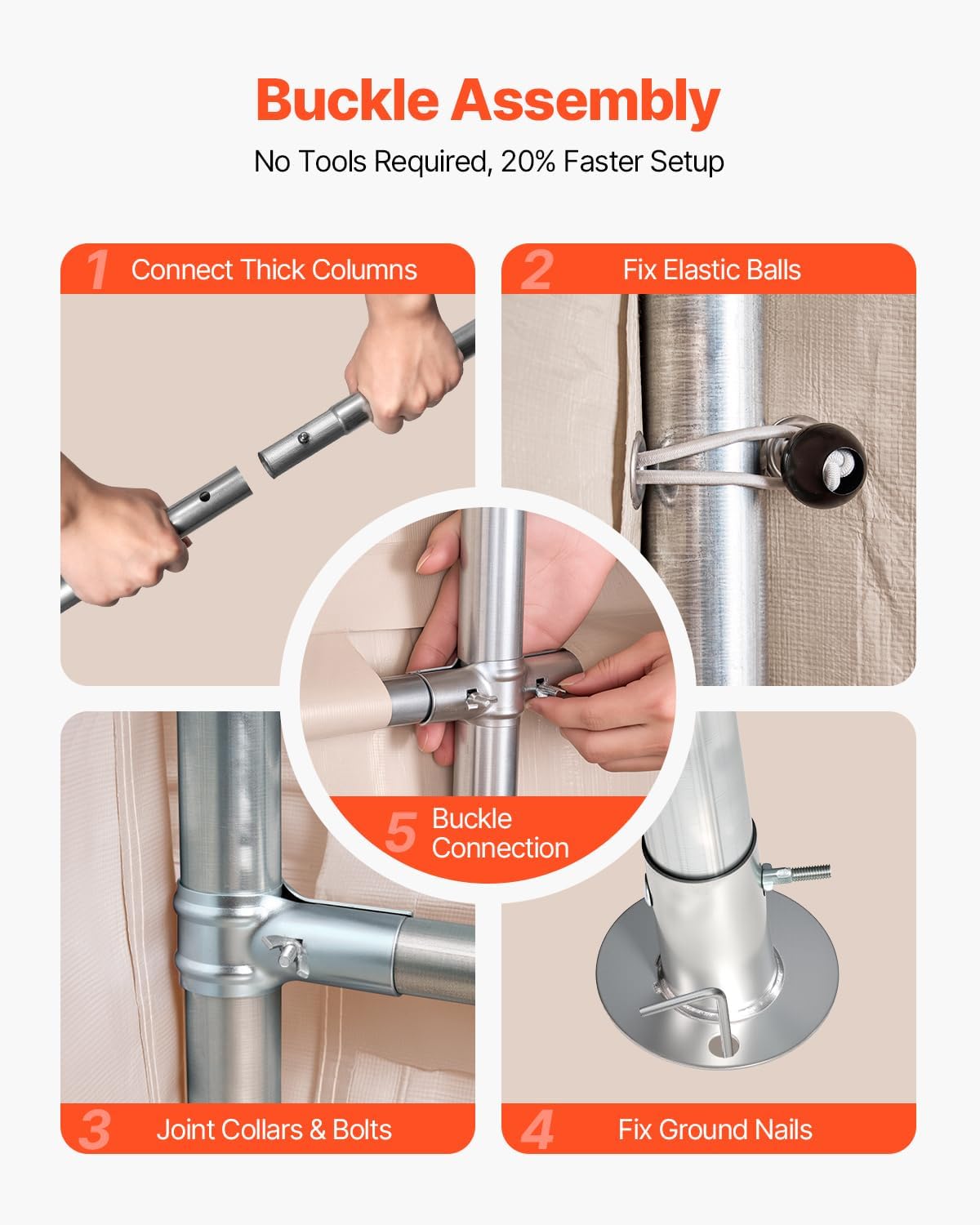 Buckle Assembly

No Tools Required, 20% Faster Setup

1 Connect Thick Columns

2 Fix Elastic Balls

5 Buckle Connection

3 Joint Collars & Bolts

4 Fix Ground Nails