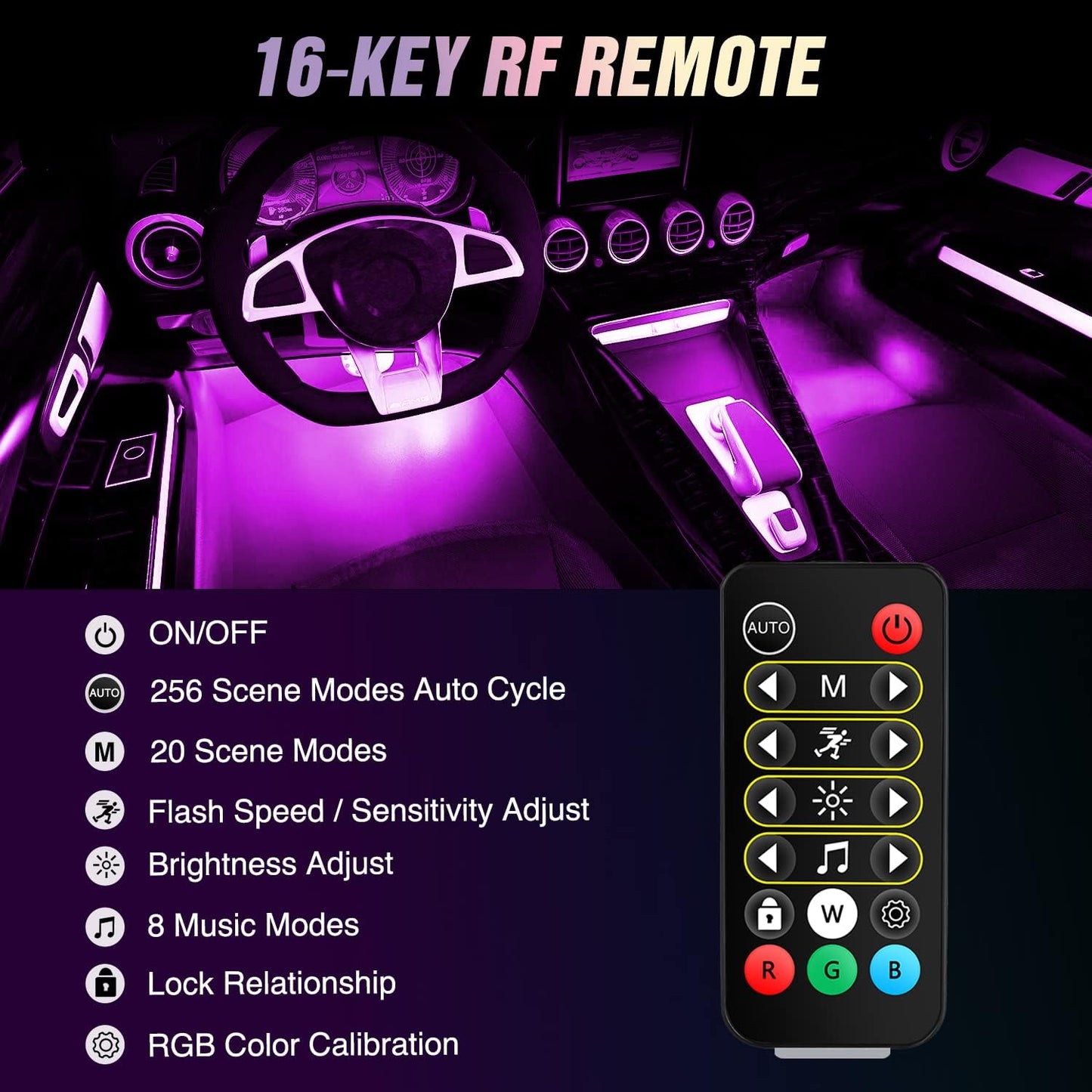 16-KEY RF REMOTE

ON/OFF

AUTO 256 Scene Modes Auto Cycle

M 20 Scene Modes

Flash Speed / Sensitivity Adjust

Brightness Adjust

8 Music Modes

Lock Relationship

RGB Color Calibration

AUTO

M

W

R G B