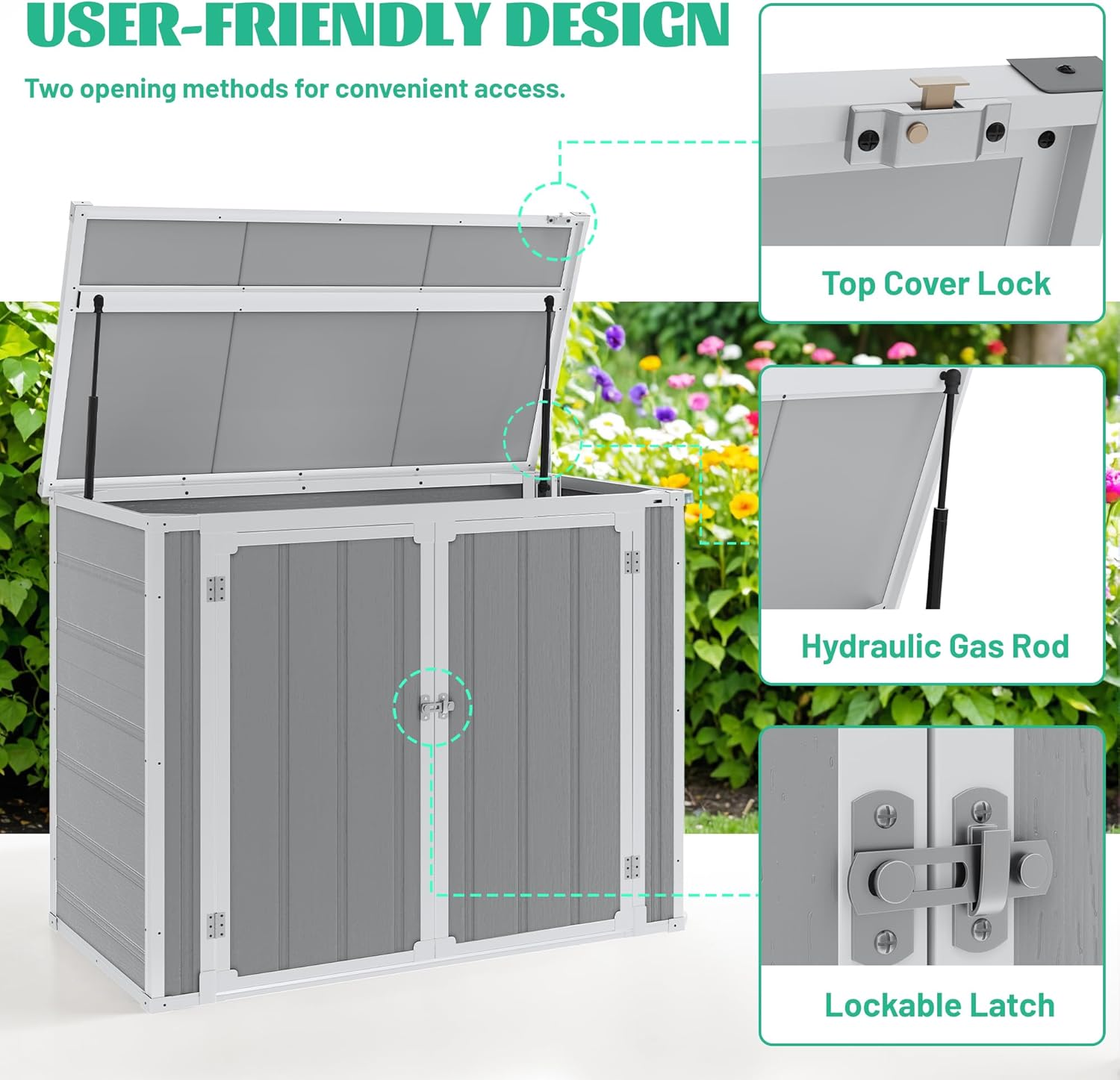 USER-FRIENDLY DESIGN

Two opening methods for convenient access.

Top Cover Lock

Hydraulic Gas Rod

Lockable Latch