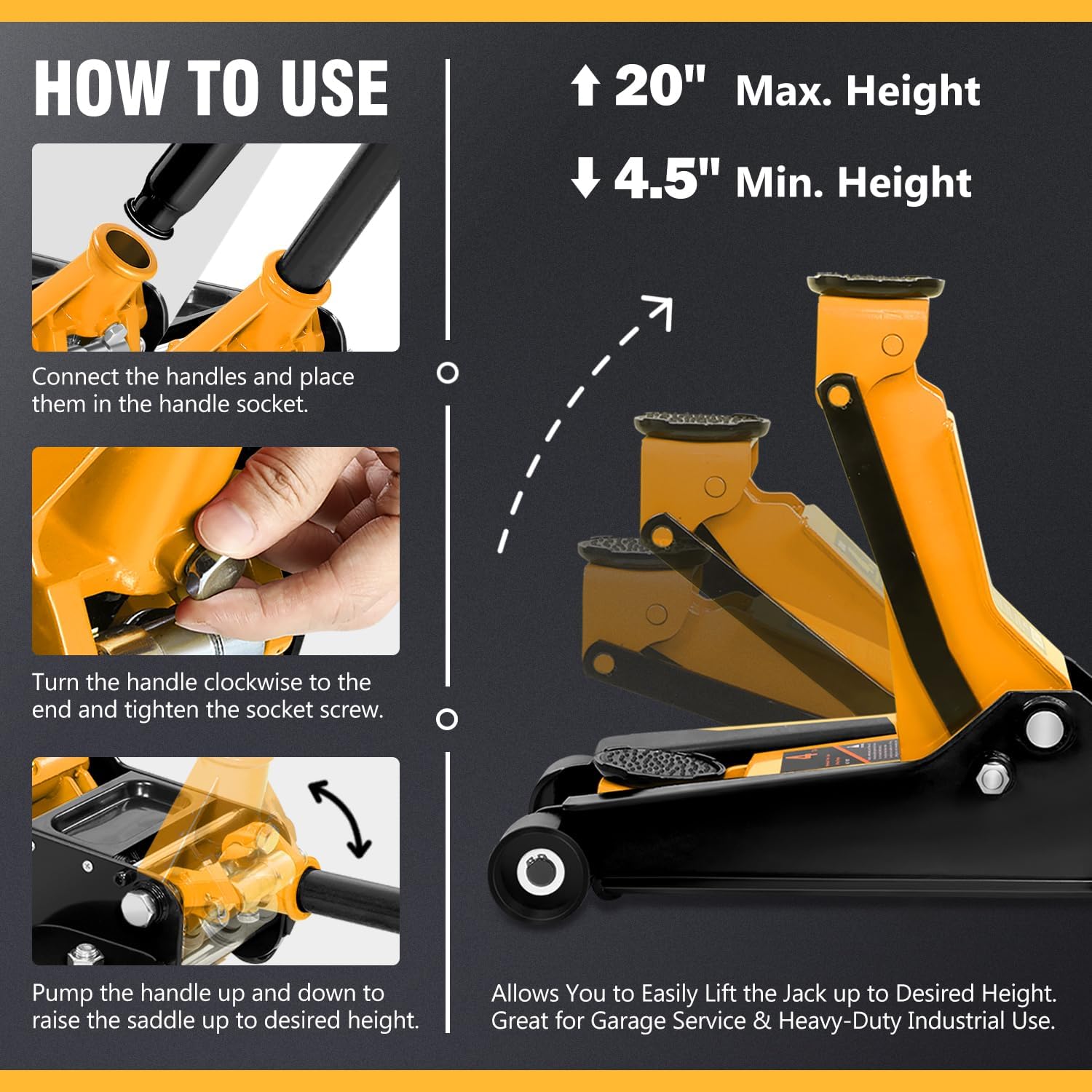 HOW TO USE

Connect the handles and place them in the handle socket.

Turn the handle clockwise to the end and tighten the socket screw.

Pump the handle up and down to raise the saddle up to desired height.

↑ 20" Max. Height

↓ 4.5" Min. Height

Allows You to Easily Lift the Jack up to Desired Height. Great for Garage Service & Heavy-Duty Industrial Use.