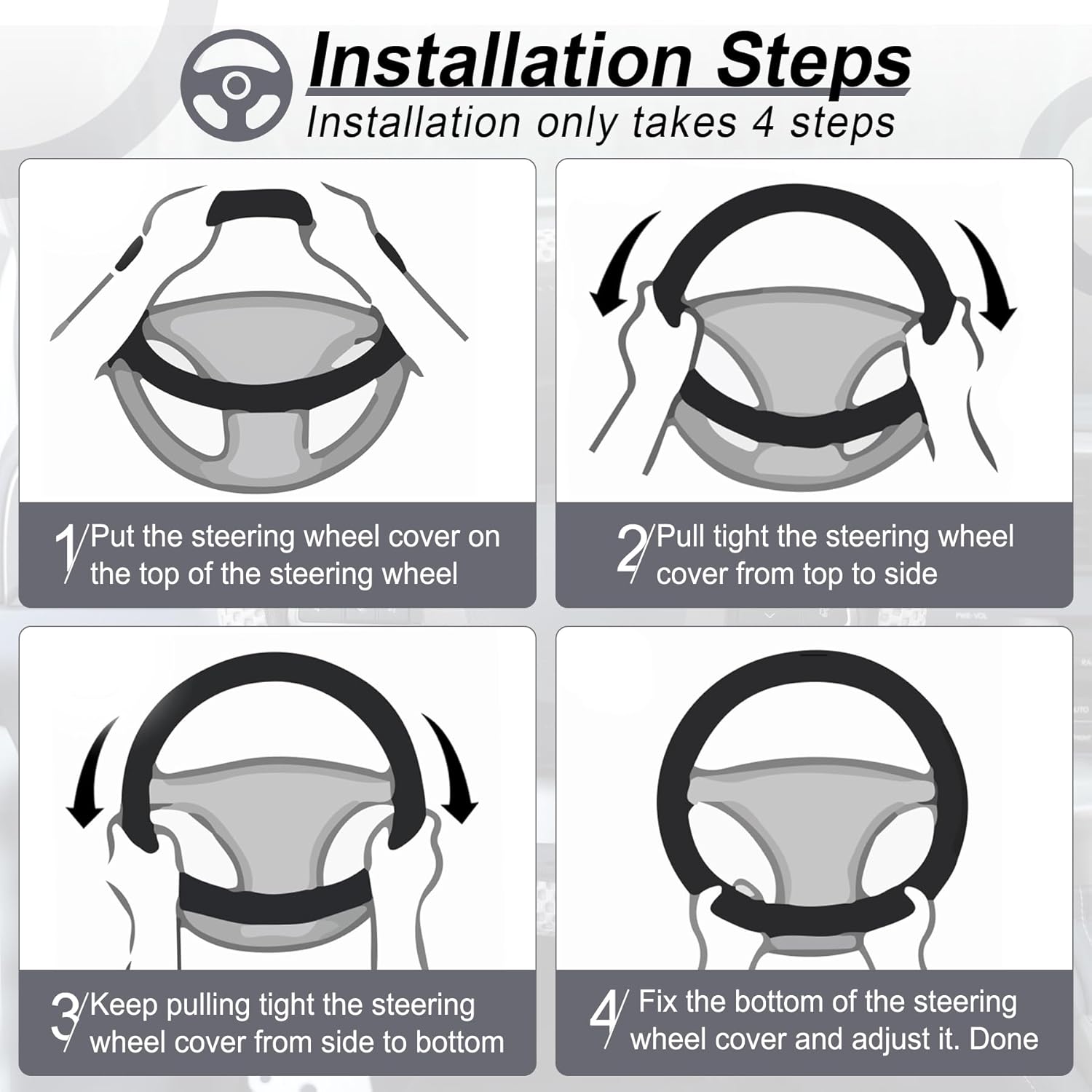 Installation Steps

Installation only takes 4 steps

1/ Put the steering wheel cover on the top of the steering wheel

2/ Pull tight the steering wheel cover from top to side

3/ Keep pulling tight the steering wheel cover from side to bottom

4/ Fix the bottom of the steering wheel cover and adjust it. Done