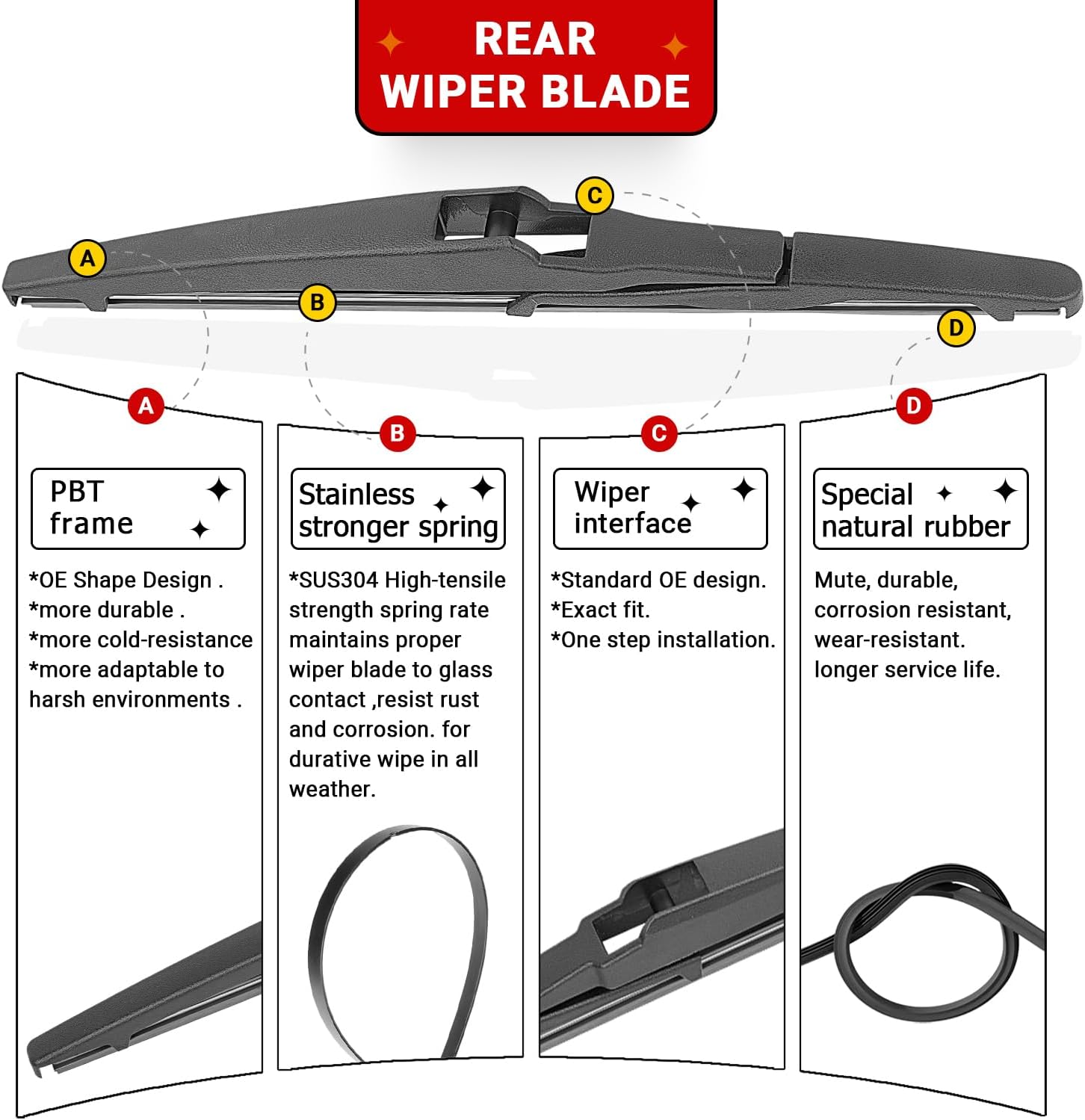 REAR
WIPER BLADE

A
B
C
D

A

PBT
frame

*OE Shape Design .
*more durable .
*more cold-resistance
*more adaptable to harsh environments .

B

Stainless
stronger spring

*SUS304 High-tensile strength spring rate maintains proper wiper blade to glass contact ,resist rust and corrosion. for durative wipe in all weather.

C

Wiper
interface

*Standard OE design.
*Exact fit.
*One step installation.

D

Special
natural rubber

Mute, durable,
corrosion resistant,
wear-resistant.
longer service life.