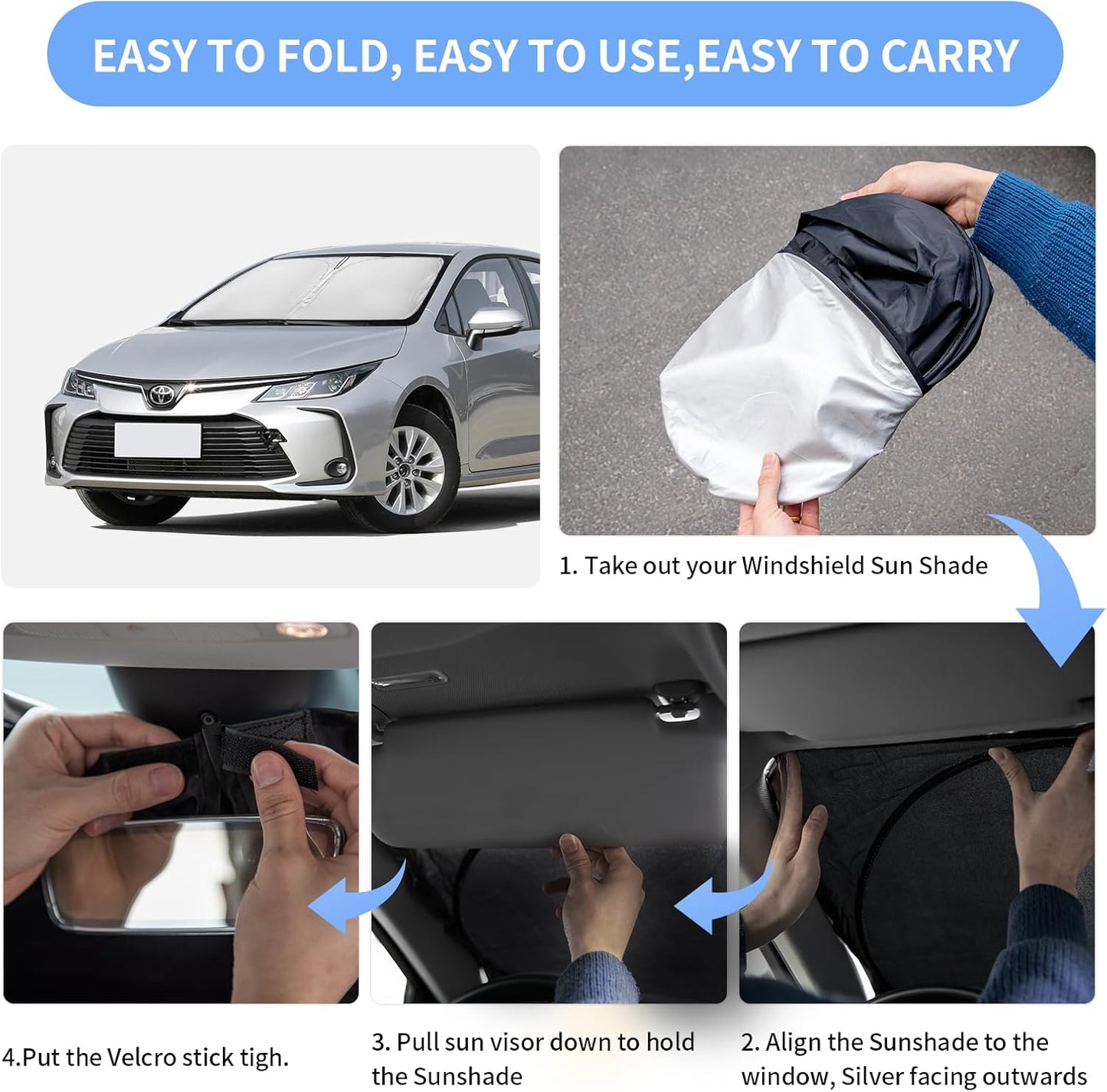 EASY TO FOLD, EASY TO USE,EASY TO CARRY

1. Take out your Windshield Sun Shade

4.Put the Velcro stick tigh.

3. Pull sun visor down to hold the Sunshade

2. Align the Sunshade to the window, Silver facing outwards