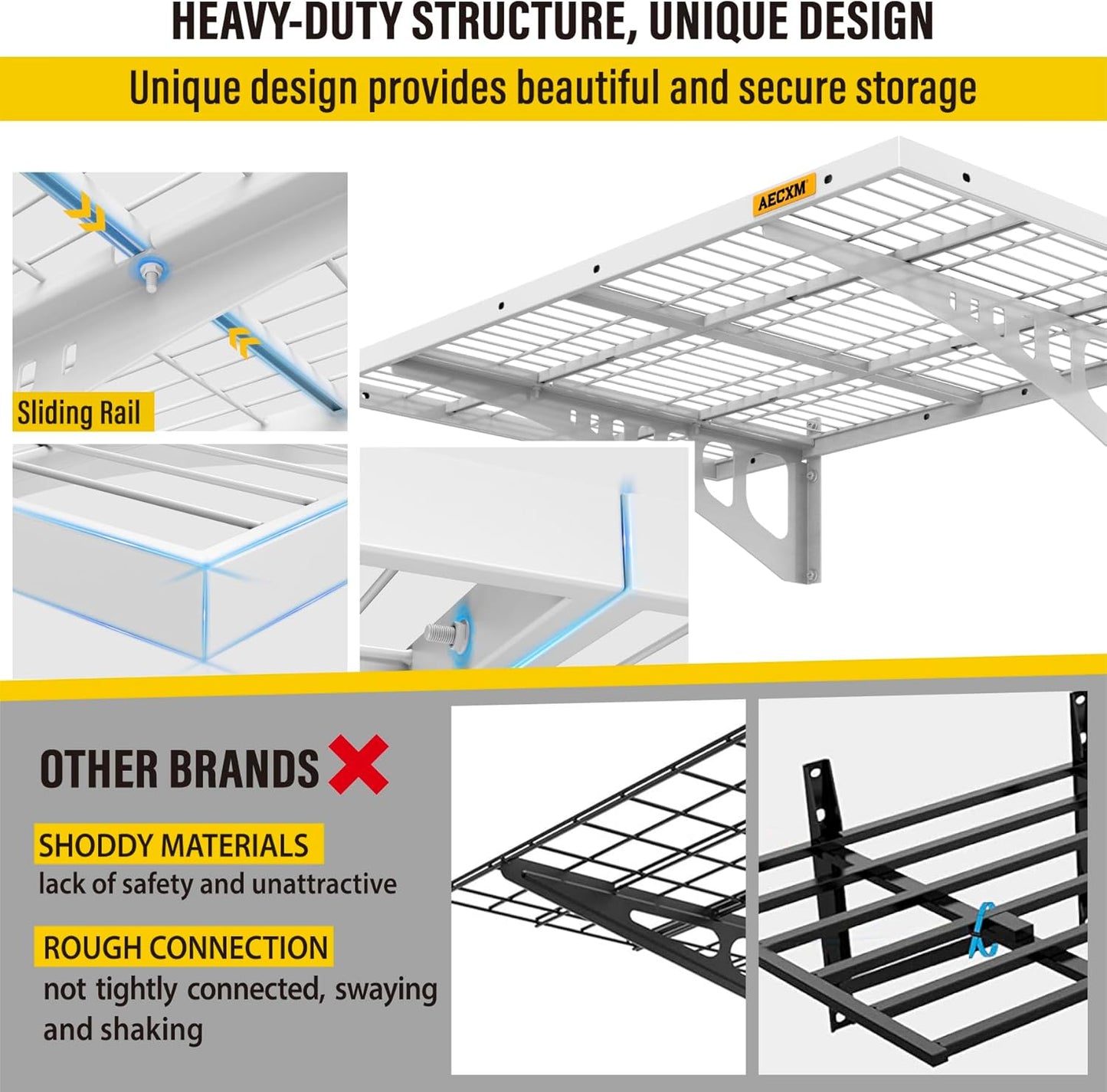 HEAVY-DUTY STRUCTURE, UNIQUE DESIGN

Unique design provides beautiful and secure storage

AECXM

Sliding Rail

OTHER BRANDS

SHODDY MATERIALS
lack of safety and unattractive

ROUGH CONNECTION
not tightly connected, swaying and shaking