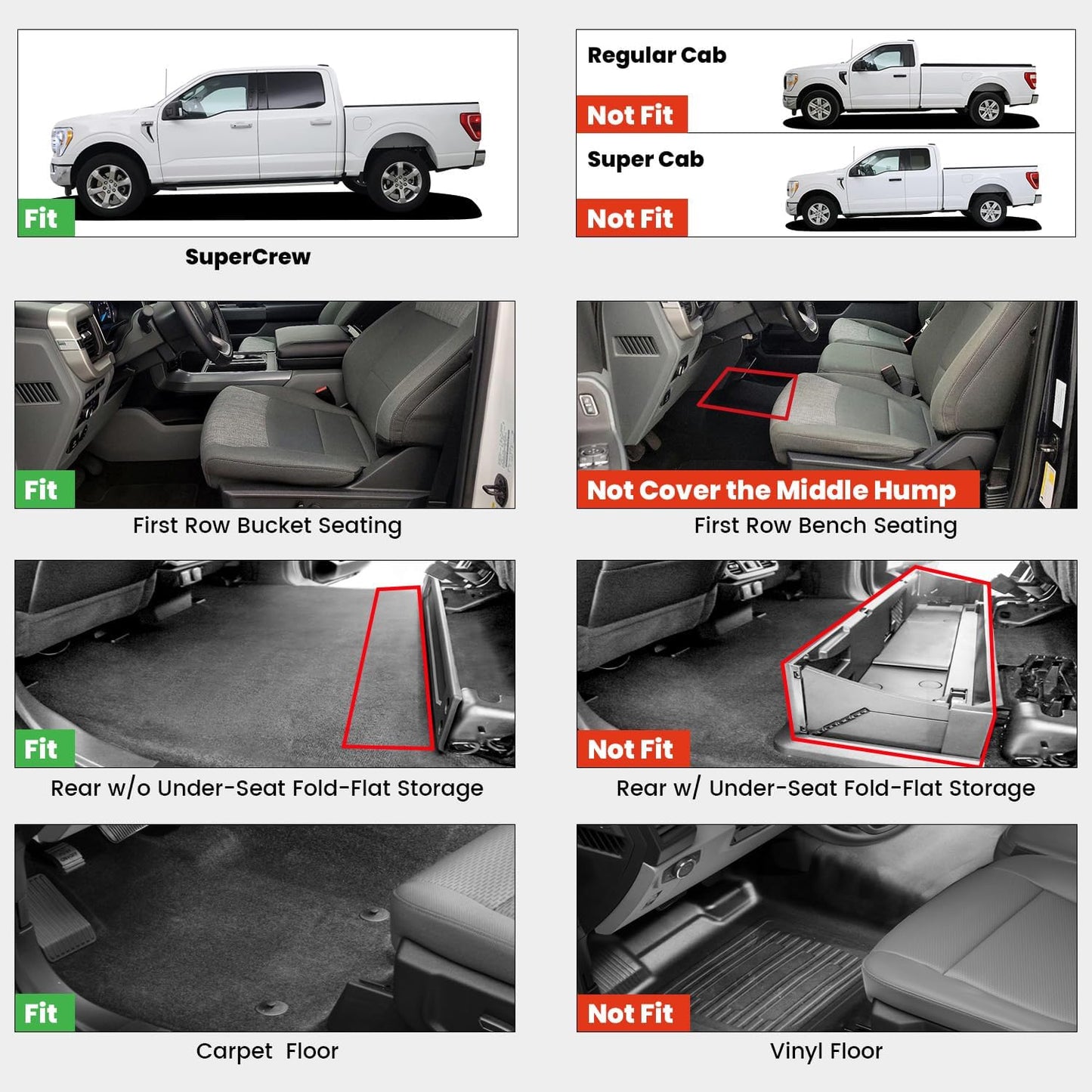 Fit

SuperCrew

Regular Cab

Not Fit

Super Cab

Not Fit

Fit

First Row Bucket Seating

Not Cover the Middle Hump

First Row Bench Seating

Fit

Rear w/o Under-Seat Fold-Flat Storage

Not Fit

Rear w/ Under-Seat Fold-Flat Storage

Fit

Carpet Floor

Not Fit

Vinyl Floor