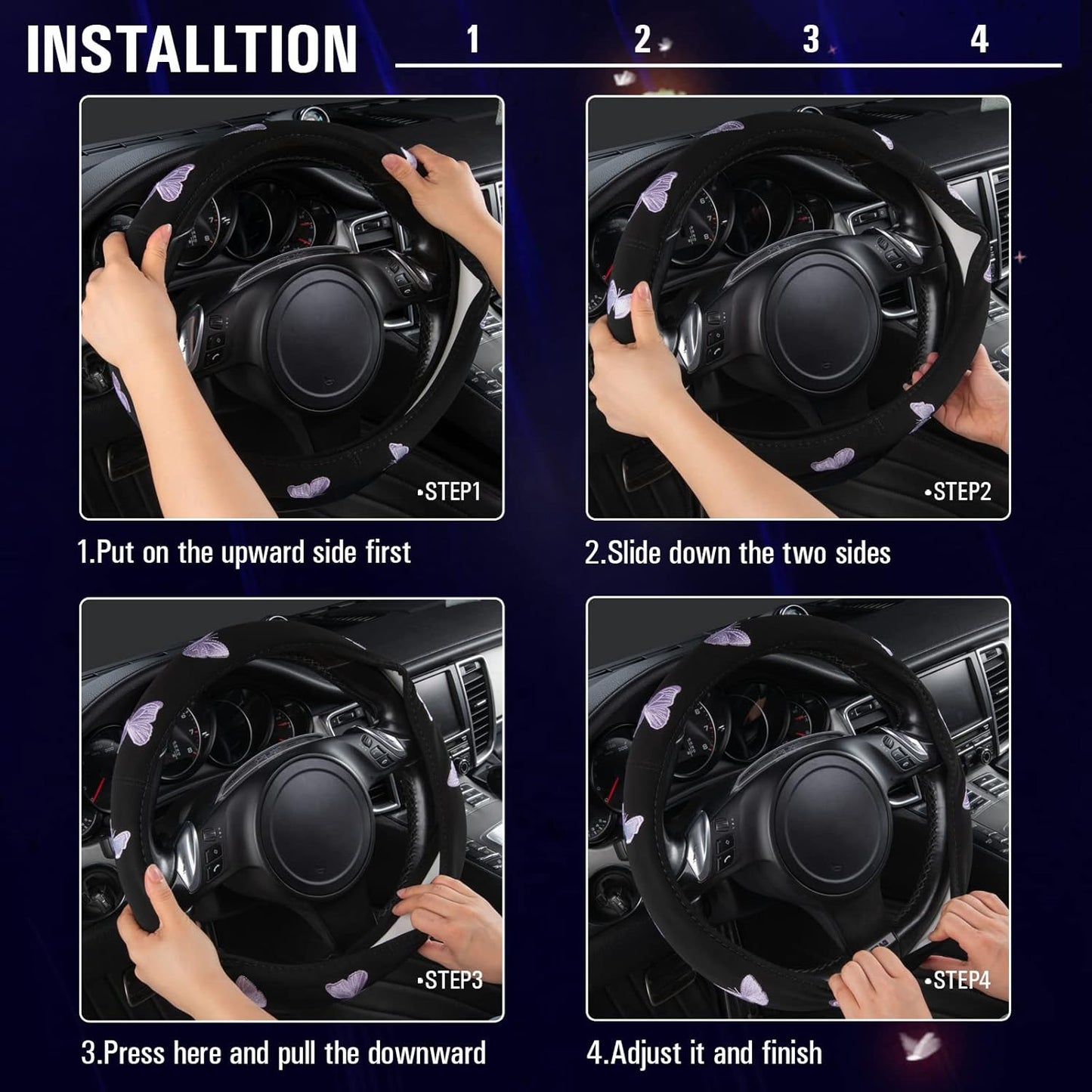 INSTALLTION

1 2 3 4

•STEP1

1.Put on the upward side first

•STEP2

2.Slide down the two sides

•STEP3

3.Press here and pull the downward

•STEP4

4.Adjust it and finish