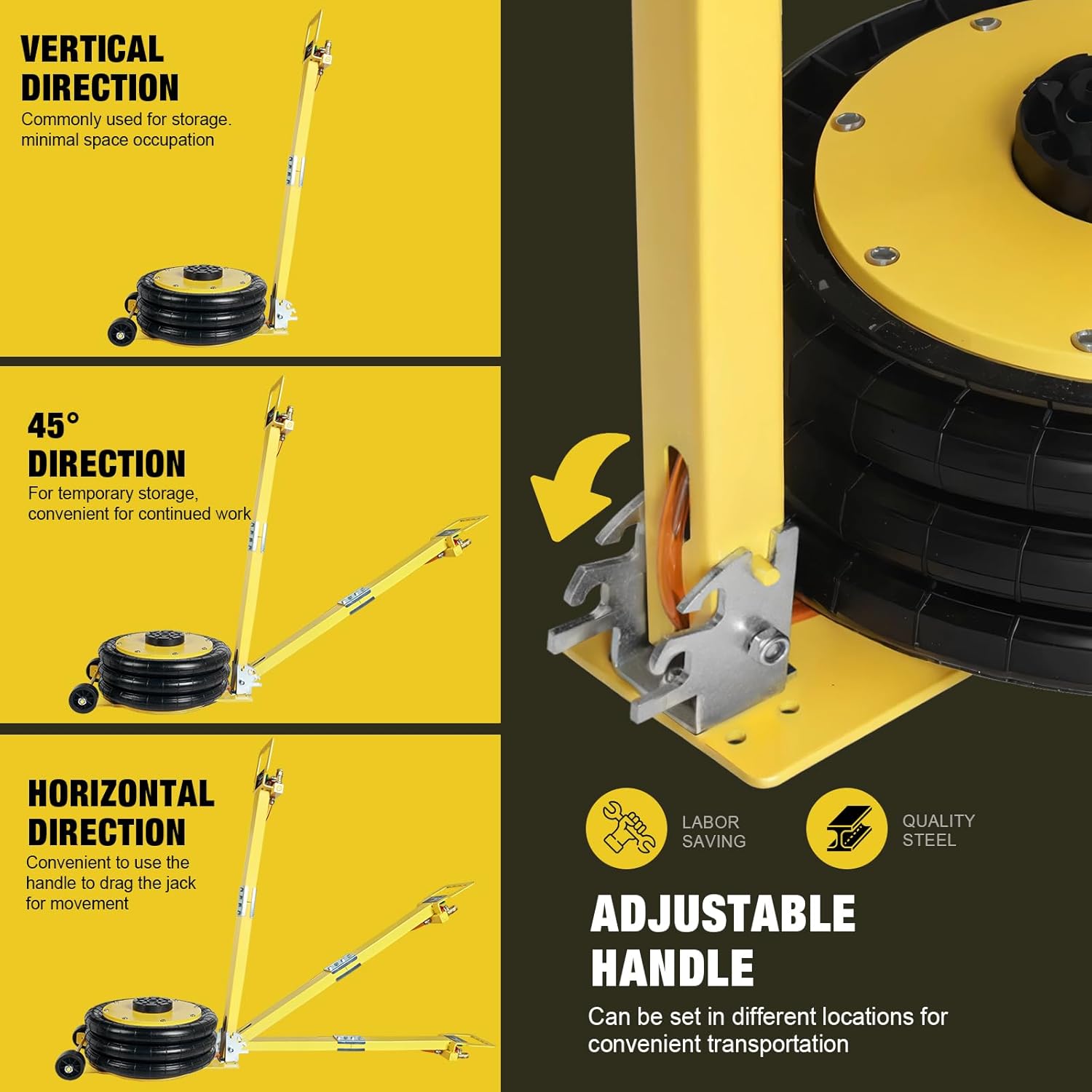 VERTICAL DIRECTION
Commonly used for storage. minimal space occupation

45° DIRECTION
For temporary storage, convenient for continued work

HORIZONTAL DIRECTION
Convenient to use the handle to drag the jack for movement

LABOR SAVING

QUALITY STEEL

ADJUSTABLE HANDLE
Can be set in different locations for convenient transportation