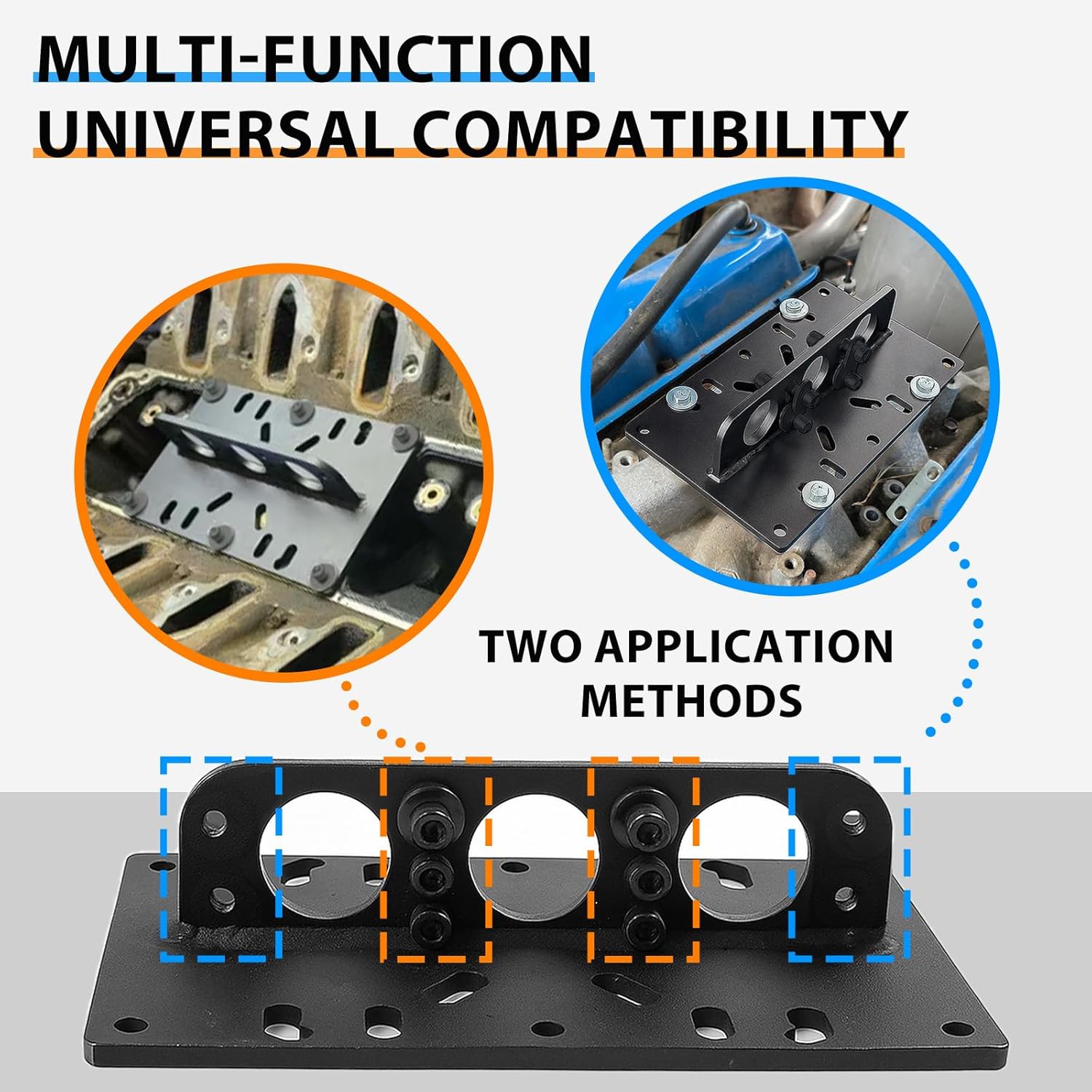 MULTI-FUNCTION
UNIVERSAL COMPATIBILITY

TWO APPLICATION METHODS