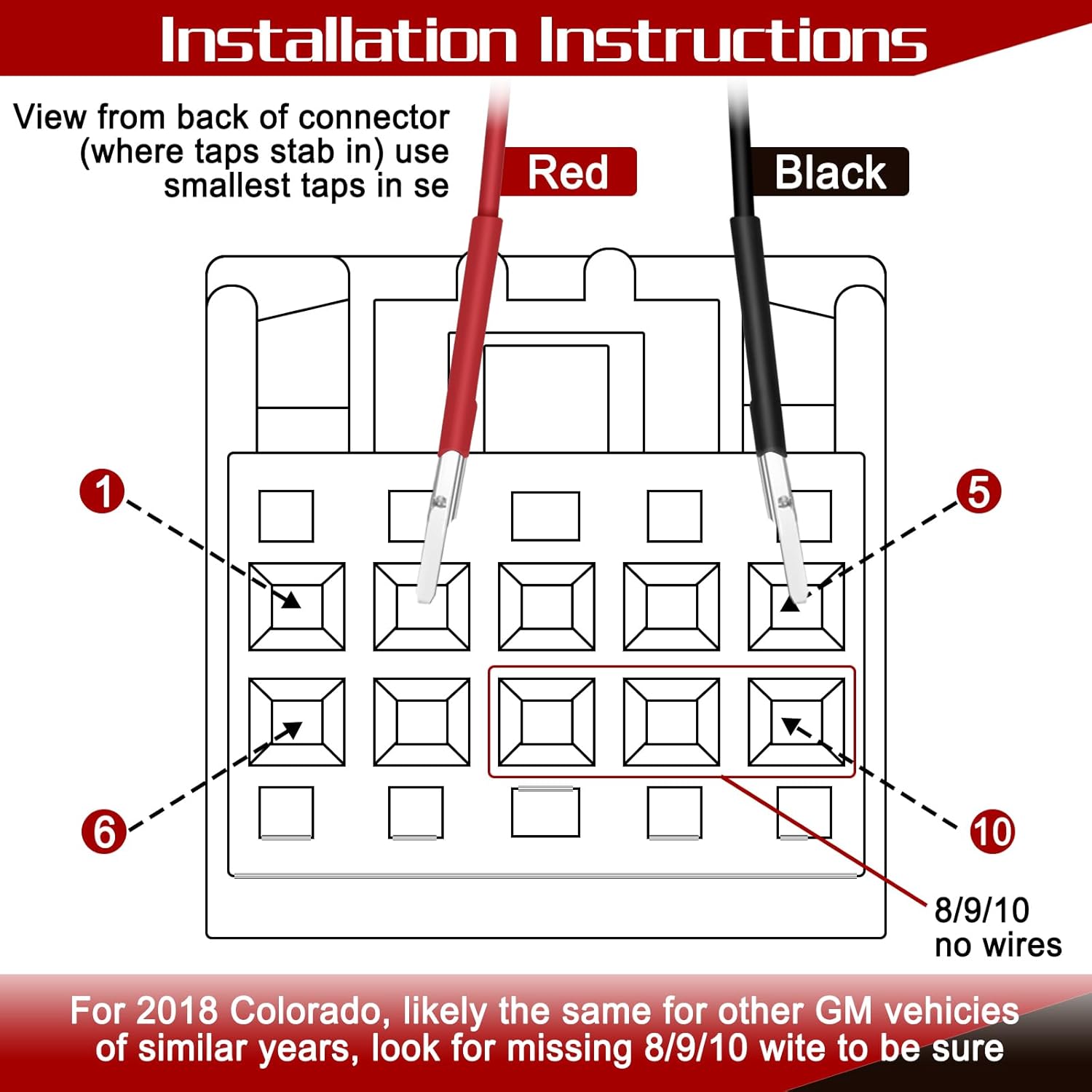 Installation Instructions

View from back of connector (where taps stab in) use smallest taps in se

Red

Black

1

5

6

10

8/9/10 no wires

For 2018 Colorado, likely the same for other GM vehicies of similar years, look for missing 8/9/10 wite to be sure