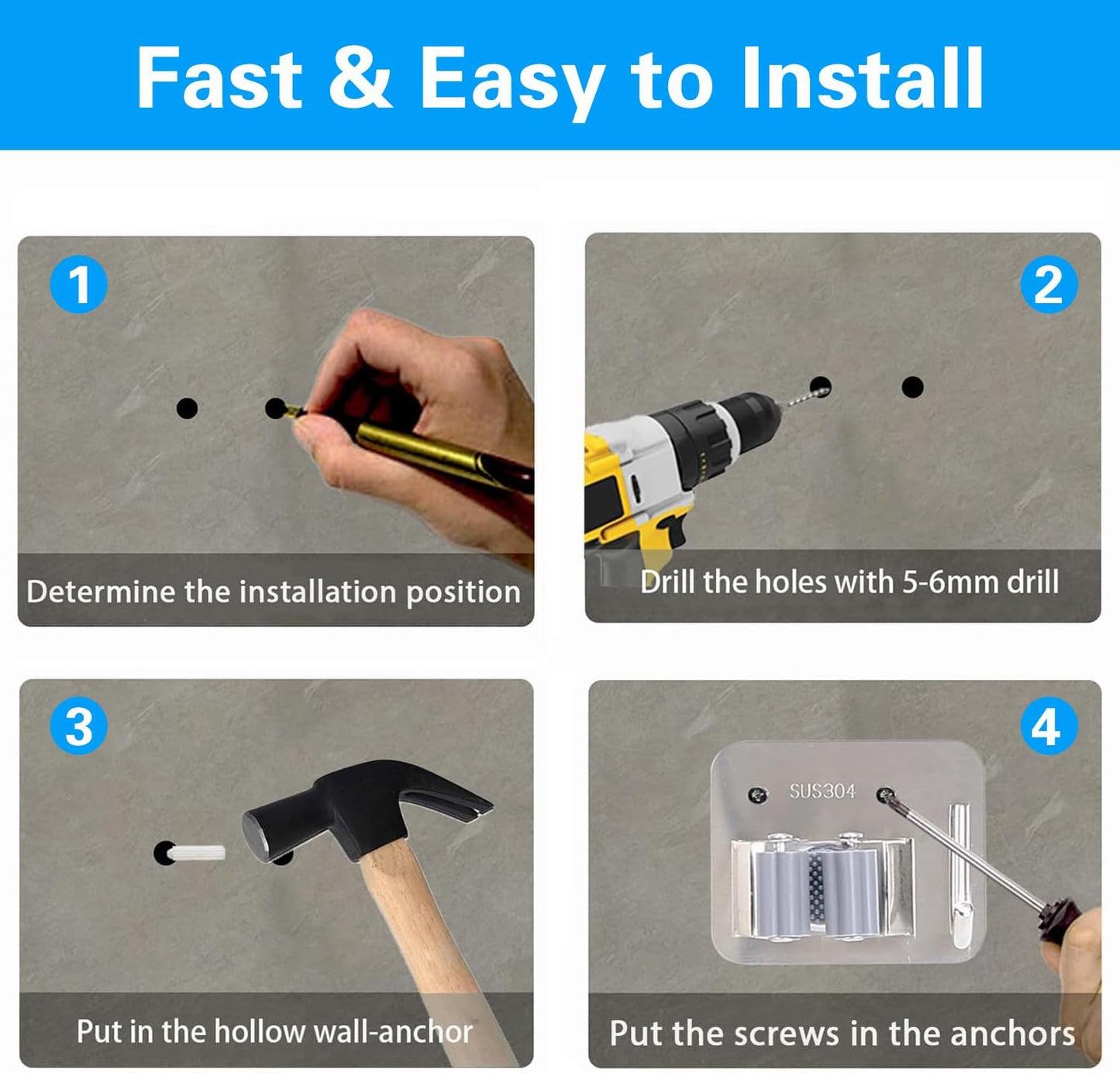 Fast & Easy to Install

1

Determine the installation position

2

Drill the holes with 5-6mm drill

3

Put in the hollow wall-anchor

4

SUS304

Put the screws in the anchors