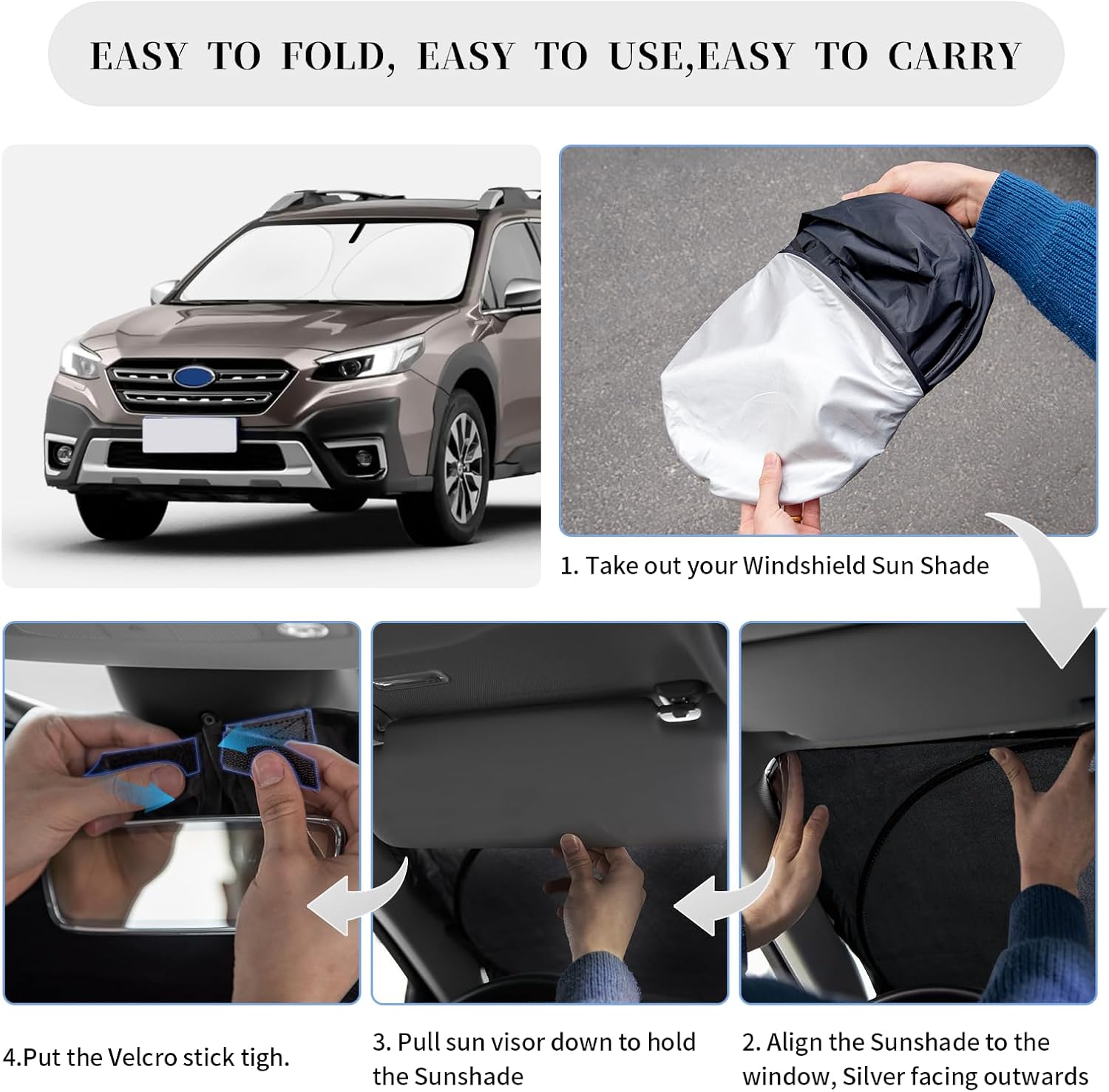 EASY TO FOLD, EASY TO USE,EASY TO CARRY

1. Take out your Windshield Sun Shade

4.Put the Velcro stick tigh.

3. Pull sun visor down to hold the Sunshade

2. Align the Sunshade to the window, Silver facing outwards