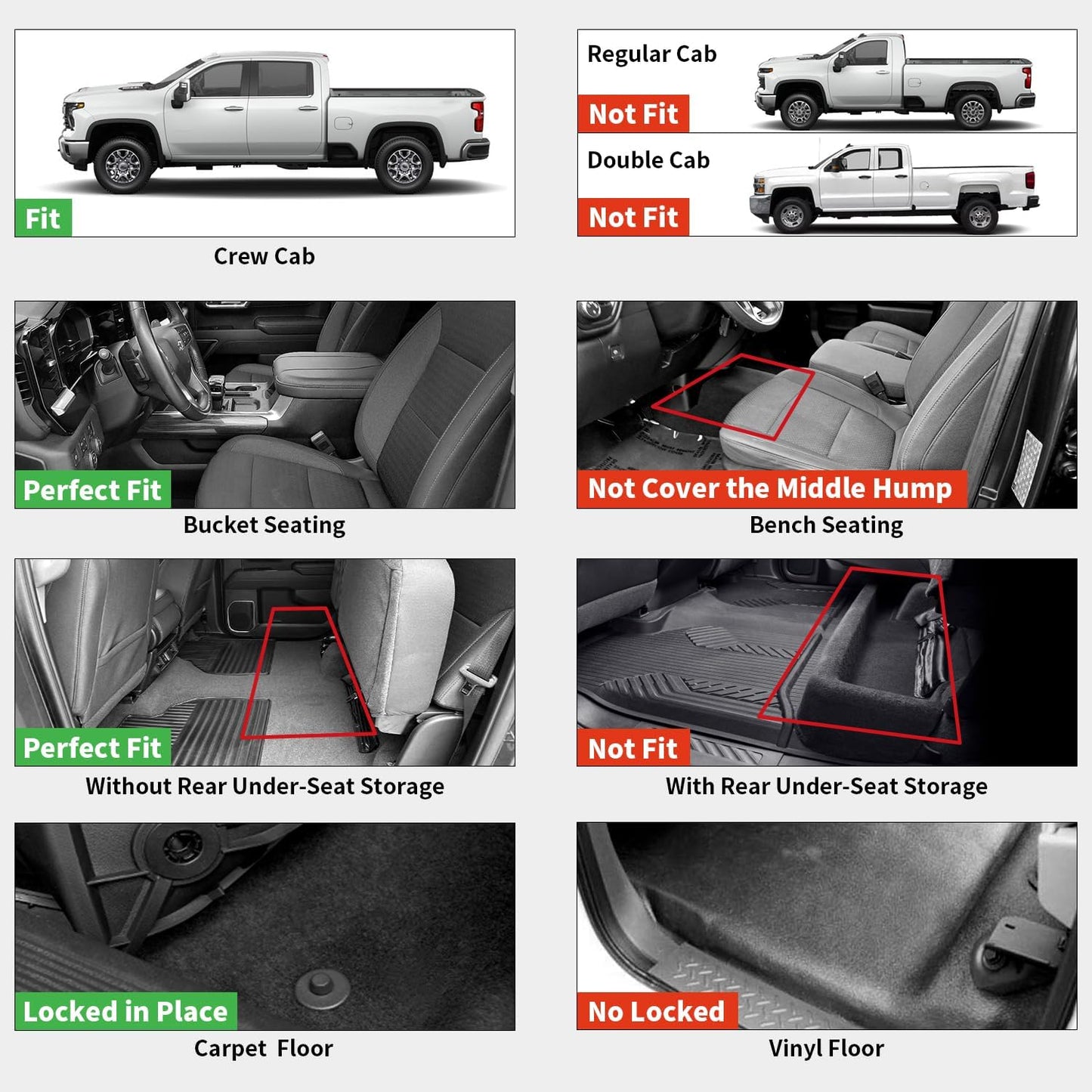 Fit

Crew Cab

Regular Cab

Not Fit

Double Cab

Not Fit

Perfect Fit

Bucket Seating

Not Cover the Middle Hump

Bench Seating

Perfect Fit

Without Rear Under-Seat Storage

Not Fit

With Rear Under-Seat Storage

Locked in Place

Carpet Floor

No Locked

Vinyl Floor