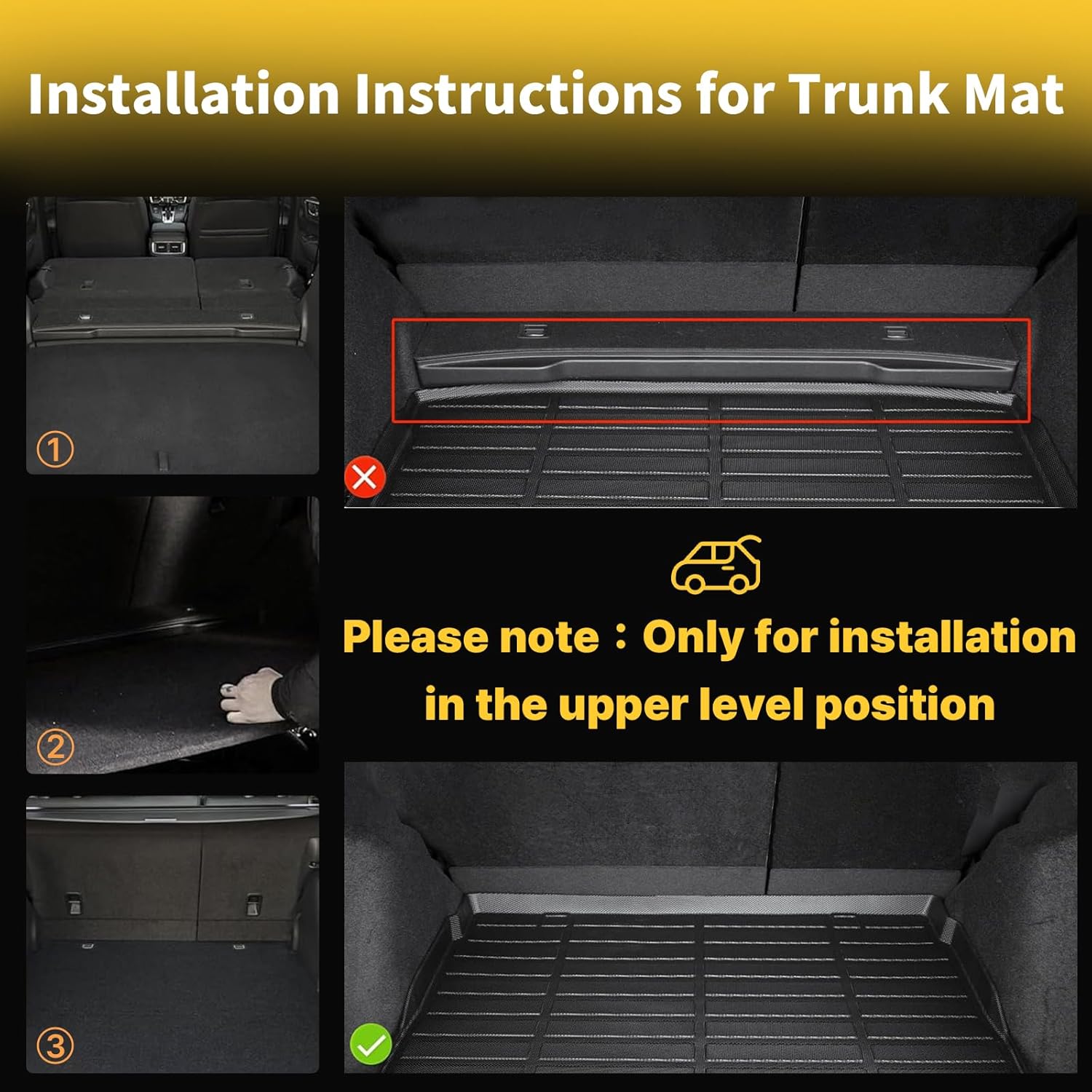 Installation Instructions for Trunk Mat

①

②

③

Please note：Only for installation in the upper level position