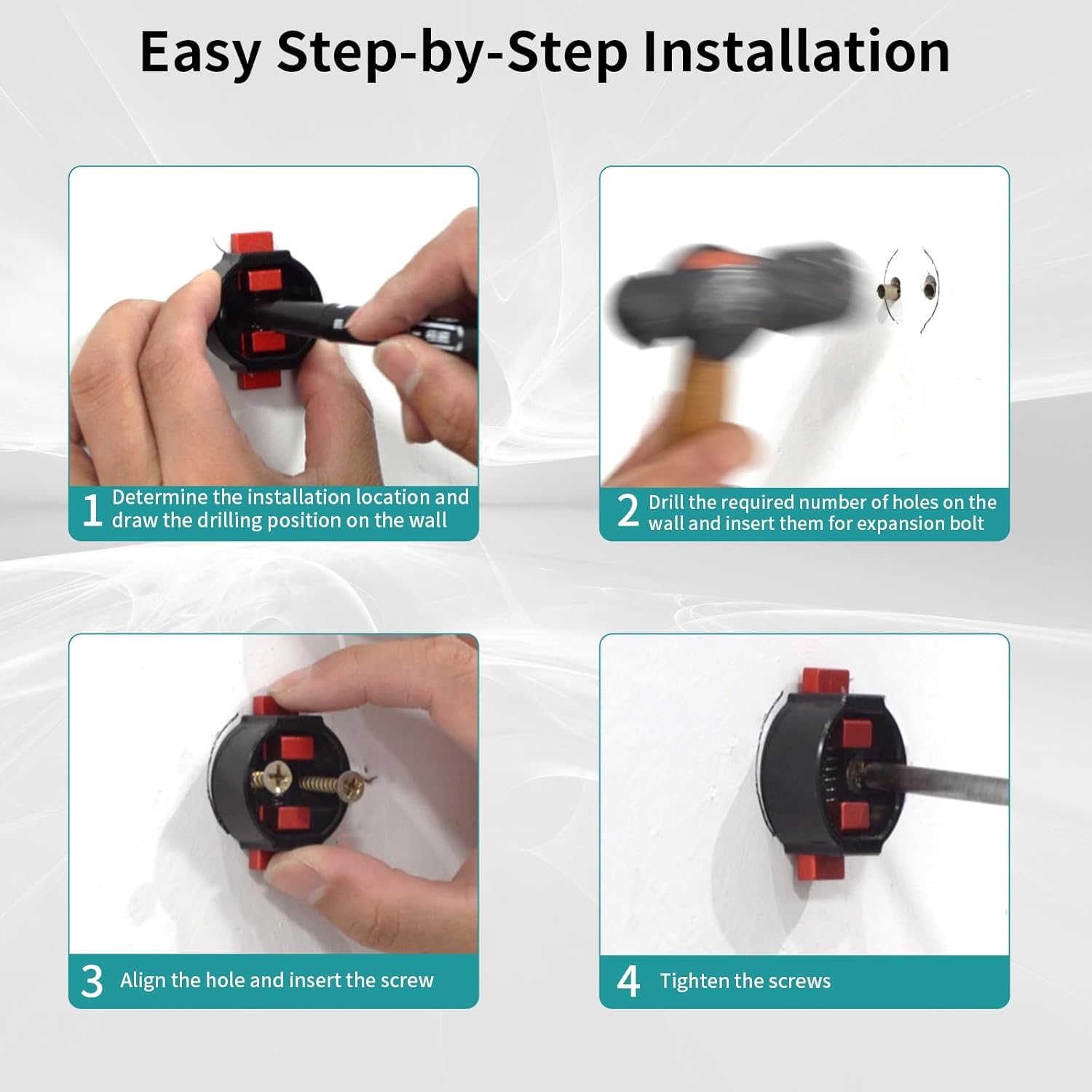 Easy Step-by-Step Installation

1 Determine the installation location and draw the drilling position on the wall

2 Drill the required number of holes on the wall and insert them for expansion bolt

3 Align the hole and insert the screw

4 Tighten the screws