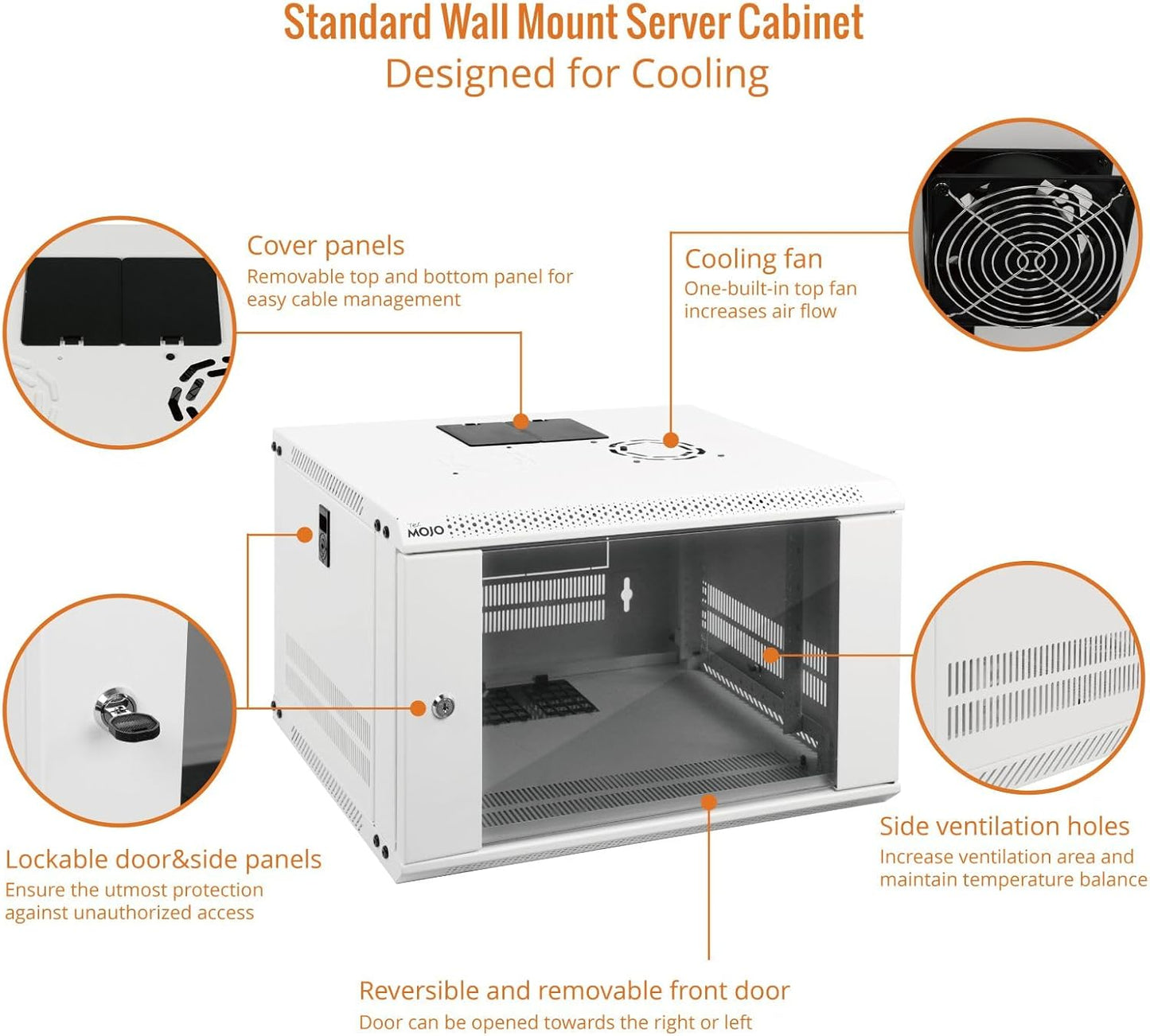 Standard Wall Mount Server Cabinet
Designed for Cooling

Cover panels
Removable top and bottom panel for easy cable management

Cooling fan
One-built-in top fan increases air flow

MOJO

Lockable door&side panels
Ensure the utmost protection against unauthorized access

Side ventilation holes
Increase ventilation area and maintain temperature balance

Reversible and removable front door
Door can be opened towards the right or left