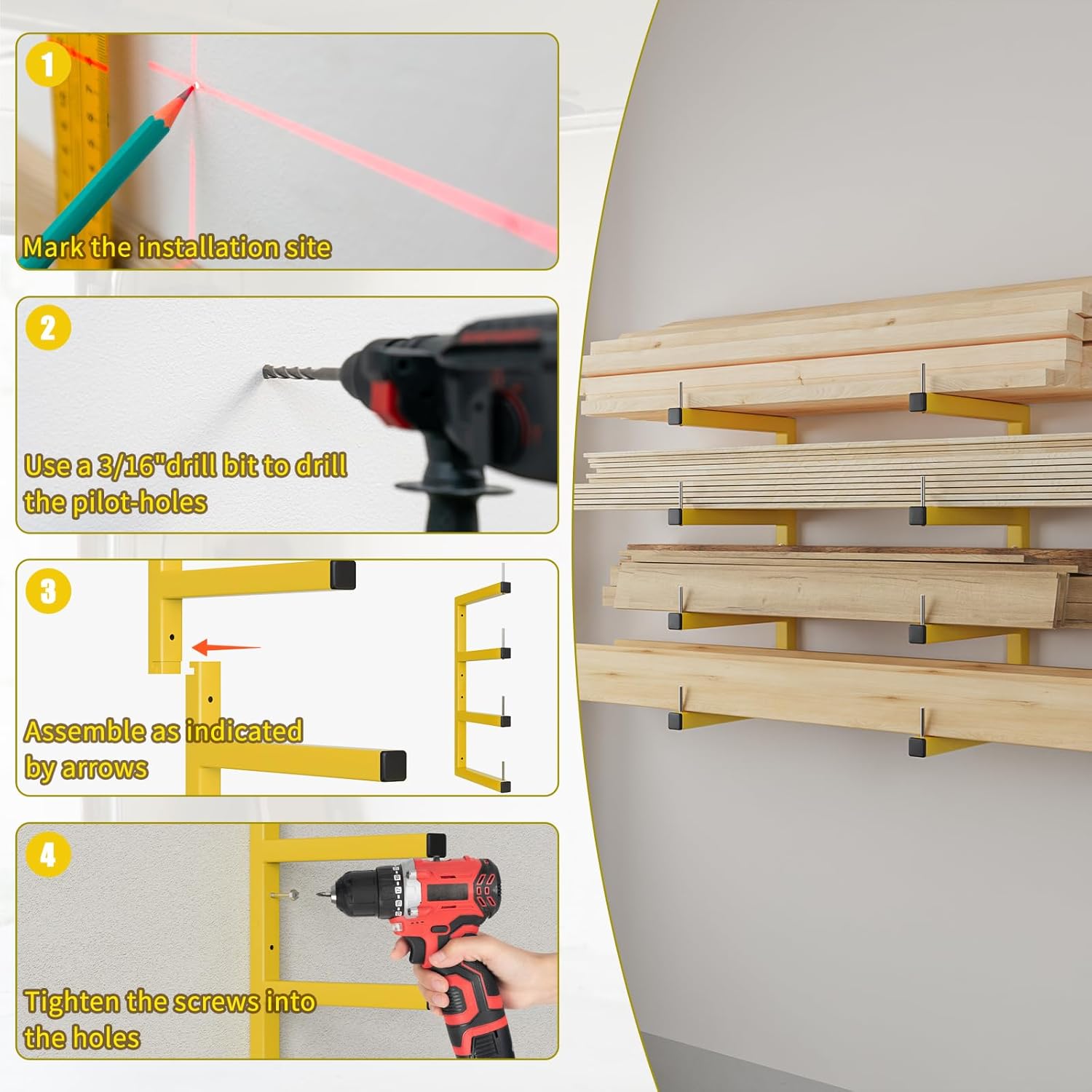 1

Mark the installation site

2

Use a 3/16"drill bit to drill the pilot-holes

3

Assemble as indicated by arrows

4

Tighten the screws into the holes