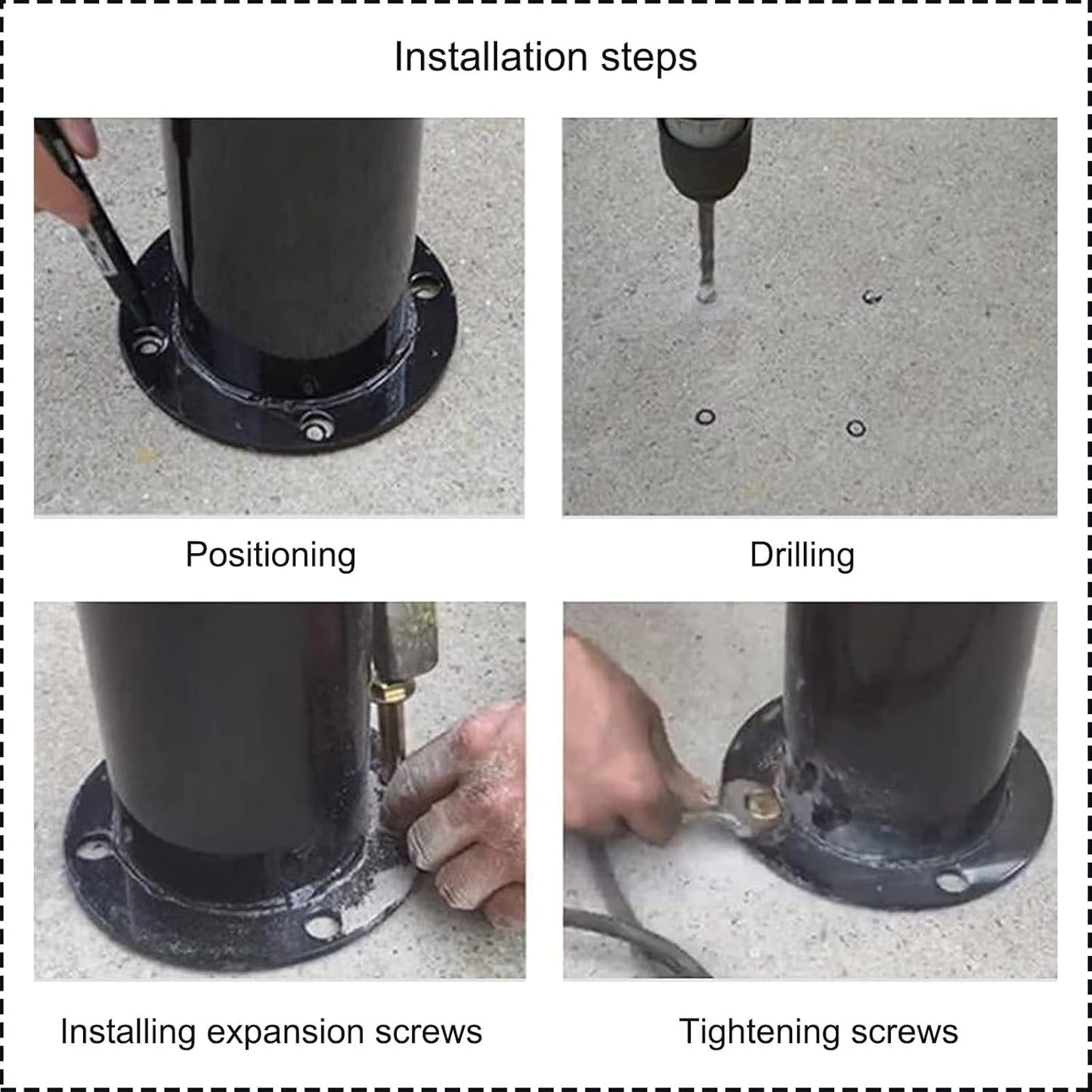 Installation steps

Positioning

Drilling

Installing expansion screws

Tightening screws