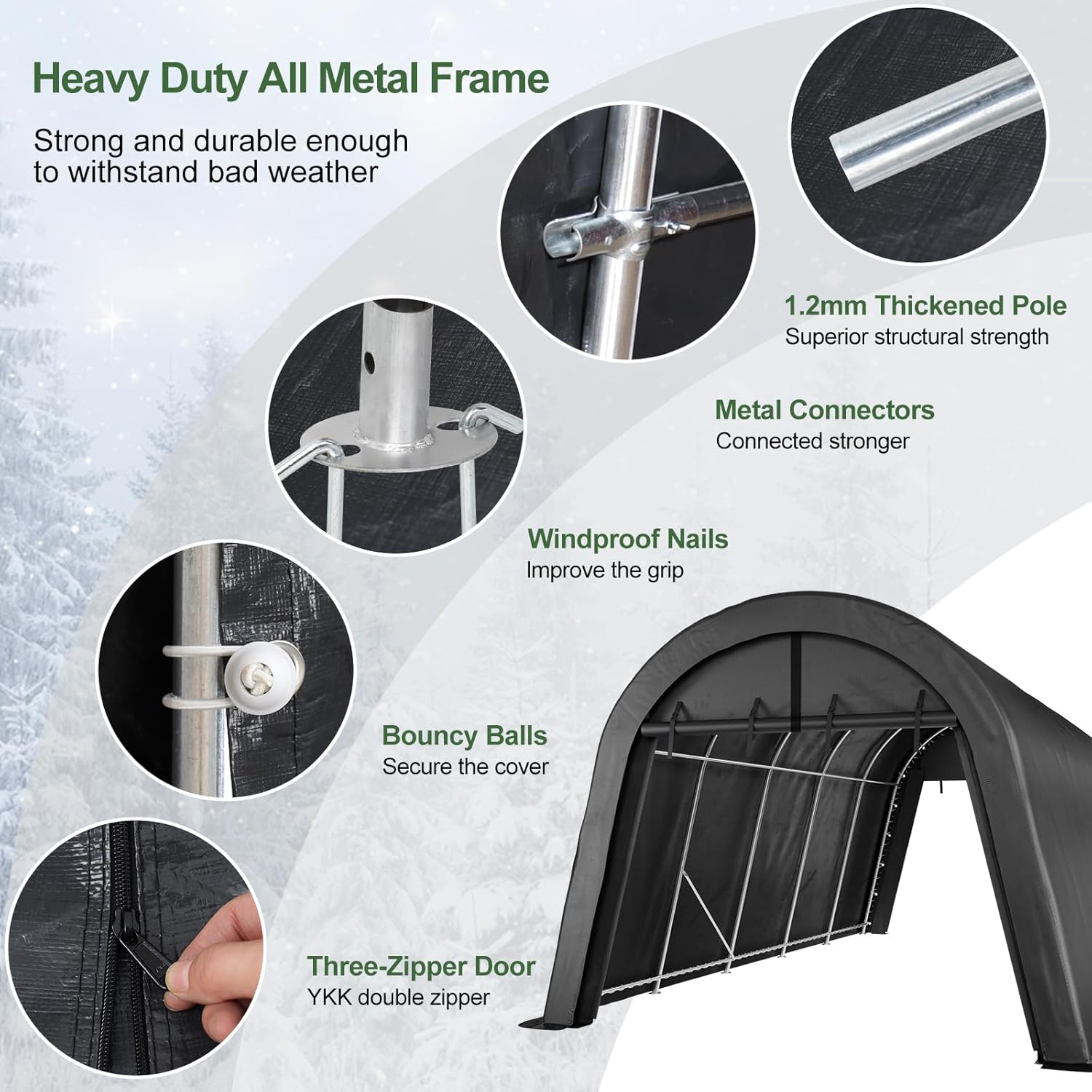 Heavy Duty All Metal Frame

Strong and durable enough to withstand bad weather

1.2mm Thickened Pole
Superior structural strength

Metal Connectors
Connected stronger

Windproof Nails
Improve the grip

Bouncy Balls
Secure the cover

Three-Zipper Door
YKK double zipper